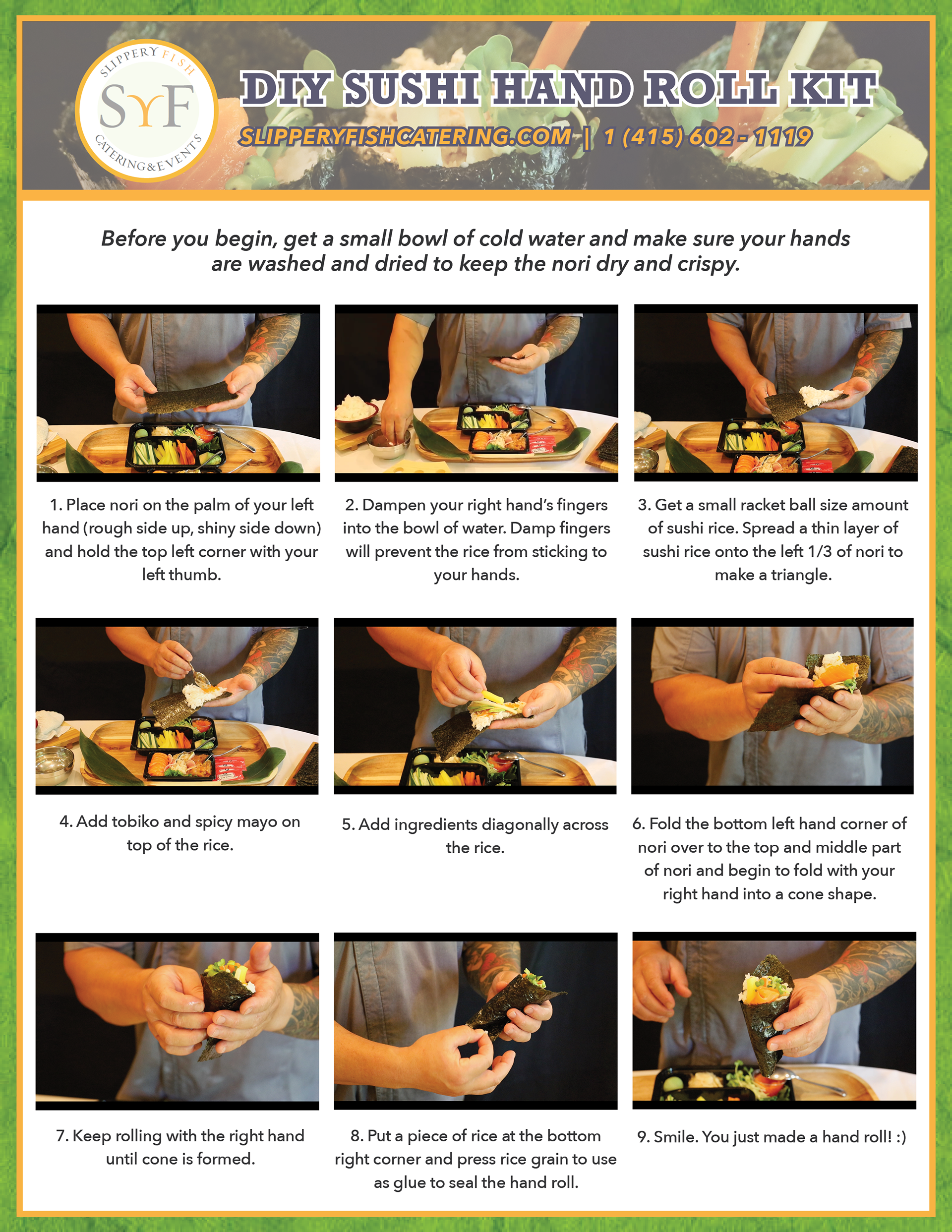 SLIPPERY FISH
SYF
CATERING & EVENTS

DIY SUSHI HAND ROLL KIT

SLIPPERYFISHCATERING.COM | 1 (415) 602 - 1119

Before you begin, get a small bowl of cold water and make sure your hands are washed and dried to keep the nori dry and crispy.

1. Place nori on the palm of your left hand (rough side up, shiny side down) and hold the top left corner with your left thumb.

2. Dampen your right hand's fingers into the bowl of water. Damp fingers will prevent the rice from sticking to your hands.

3. Get a small racket ball size amount of sushi rice. Spread a thin layer of sushi rice onto the left 1/3 of nori to make a triangle.

4. Add tobiko and spicy mayo on top of the rice.

5. Add ingredients diagonally across the rice.

6. Fold the bottom left hand corner of nori over to the top and middle part of nori and begin to fold with your right hand into a cone shape.

7. Keep rolling with the right hand until cone is formed.

8. Put a piece of rice at the bottom right corner and press rice grain to use as glue to seal the hand roll.

9. Smile. You just made a hand roll! :)