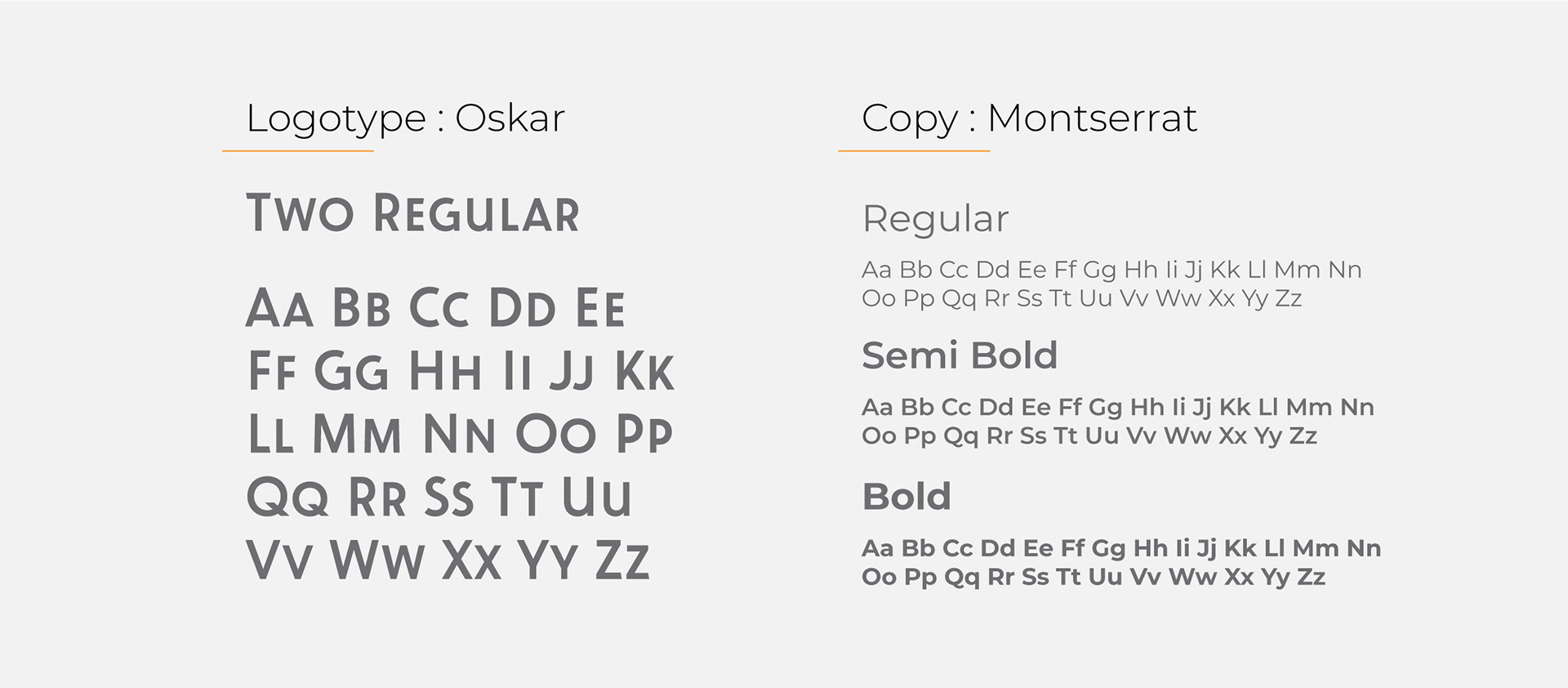 Logotype : Oskar

Two Regular

Aa Bb Cc Dd Ee
Ff Gg Hh Ii Jj Kk
Ll Mm Nn Oo Pp
Qq Rr Ss Tt Uu
Vv Ww Xx Yy Zz

Copy : Montserrat

Regular

Aa Bb Cc Dd Ee Ff Gg Hh Ii Jj Kk Ll Mm Nn
Oo Pp Qq Rr Ss Tt Uu Vv Ww Xx Yy Zz

Semi Bold

Aa Bb Cc Dd Ee Ff Gg Hh Ii Jj Kk Ll Mm Nn
Oo Pp Qq Rr Ss Tt Uu Vv Ww Xx Yy Zz

Bold

Aa Bb Cc Dd Ee Ff Gg Hh Ii Jj Kk Ll Mm Nn
Oo Pp Qq Rr Ss Tt Uu Vv Ww Xx Yy Zz