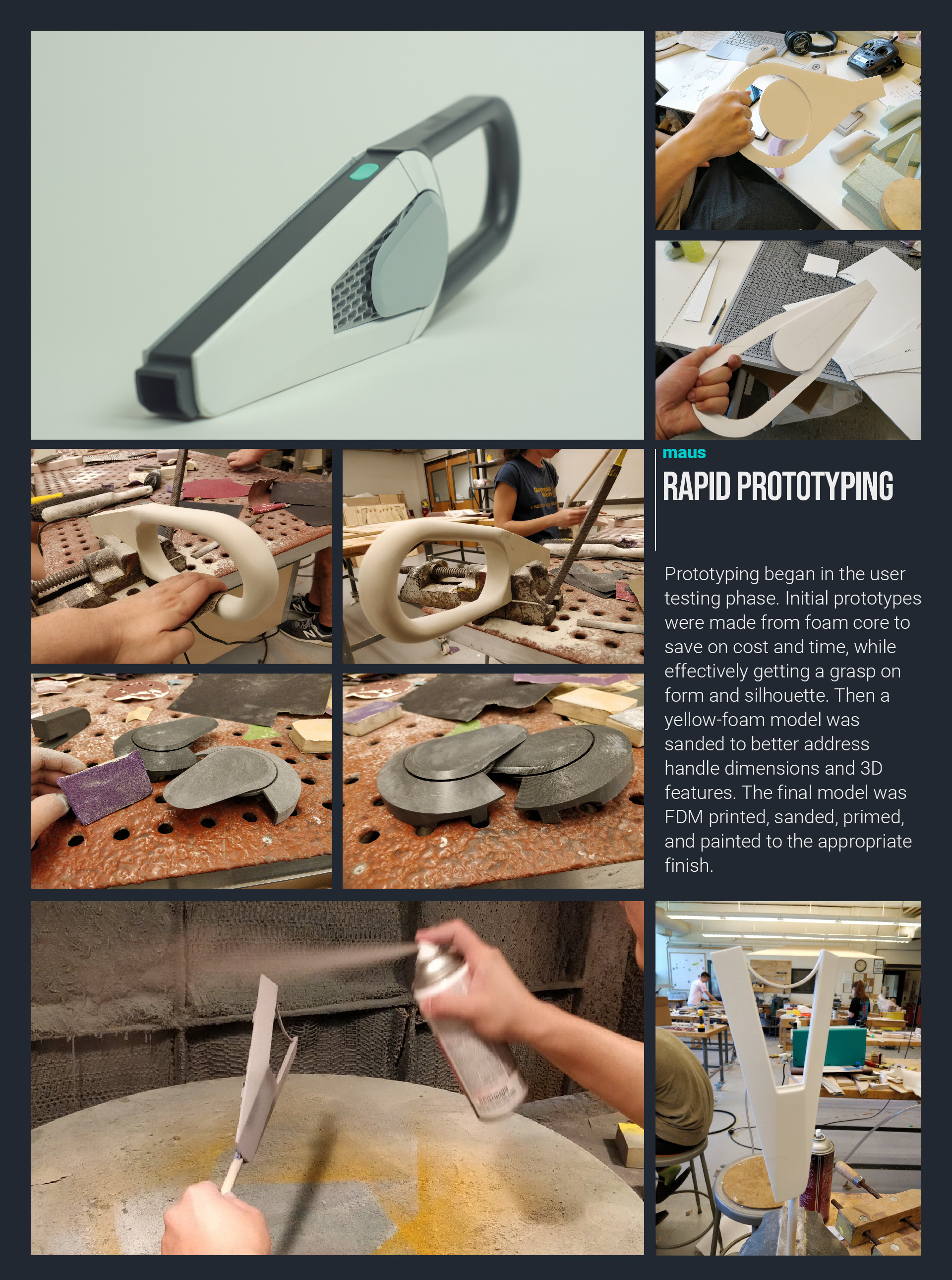 maus

RAPID PROTOTYPING

Prototyping began in the user testing phase. Initial prototypes were made from foam core to save on cost and time, while effectively getting a grasp on form and silhouette. Then a yellow-foam model was sanded to better address handle dimensions and 3D features. The final model was FDM printed, sanded, primed, and painted to the appropriate finish.