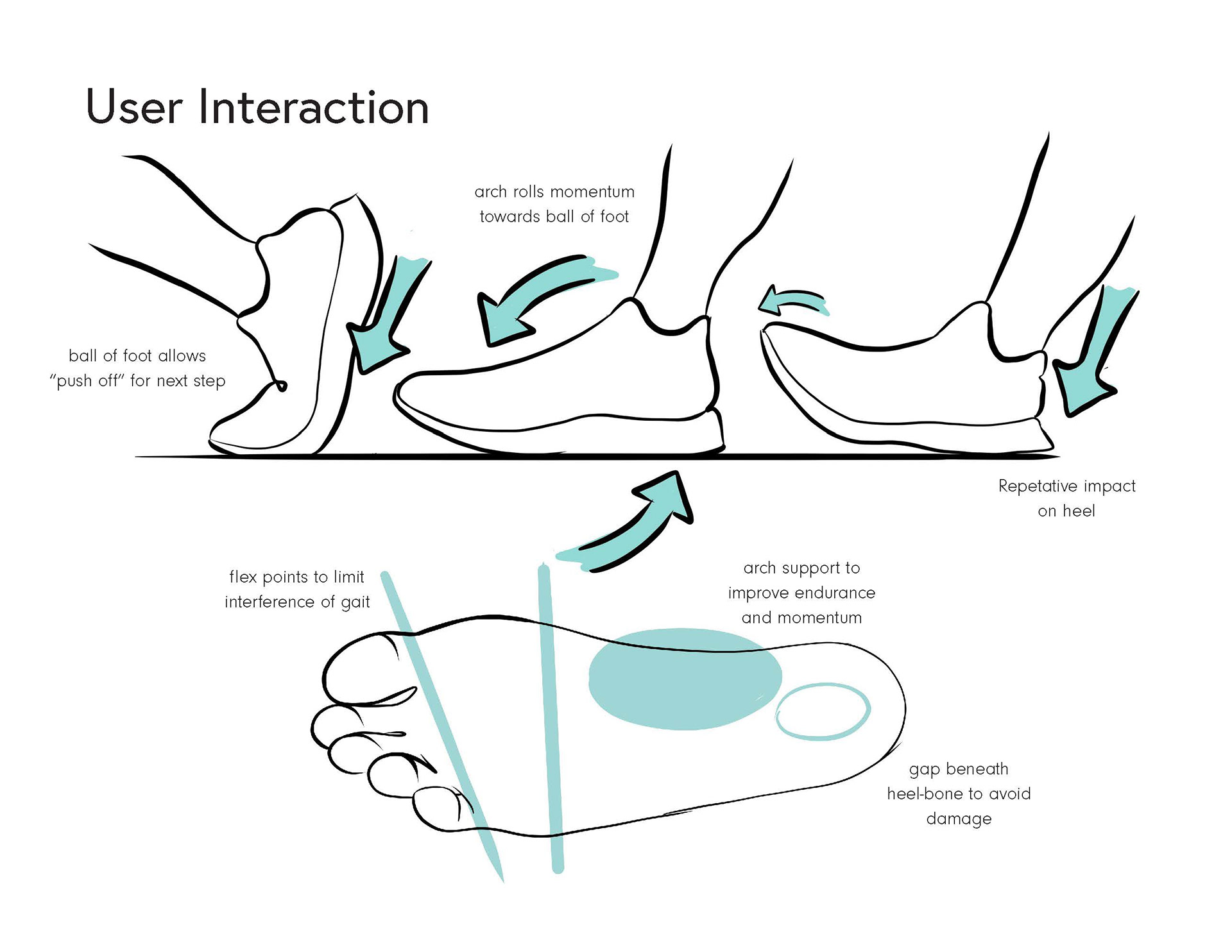 User Interaction

arch rolls momentum towards ball of foot

ball of foot allows "push off" for next step

Repetative impact on heel

flex points to limit interference of gait

arch support to improve endurance and momentum

gap beneath heel-bone to avoid damage