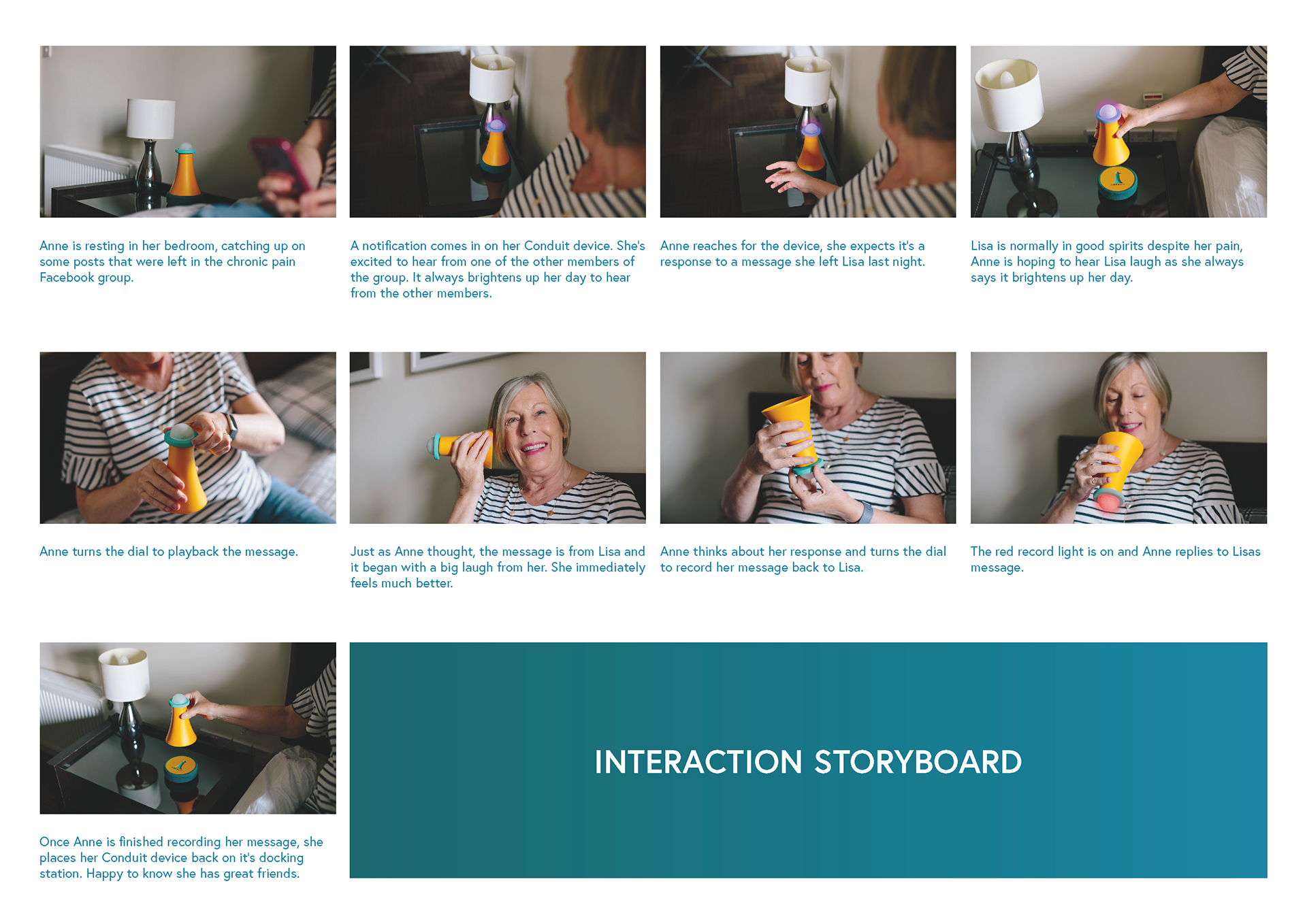 Anne is resting in her bedroom, catching up on some posts that were left in the chronic pain Facebook group.

A notification comes in on her Conduit device. She's excited to hear from one of the other members of the group. It always brightens up her day to hear from the other members.

Anne reaches for the device, she expects it's a response to a message she left Lisa last night.

Lisa is normally in good spirits despite her pain, Anne is hoping to hear Lisa laugh as she always says it brightens up her day.

Anne turns the dial to playback the message.

Just as Anne thought, the message is from Lisa and it began with a big laugh from her. She immediately feels much better.

Anne thinks about her response and turns the dial to record her message back to Lisa.

The red record light is on and Anne replies to Lisas message.

Once Anne is finished recording her message, she places her Conduit device back on it's docking station. Happy to know she has great friends.

INTERACTION STORYBOARD