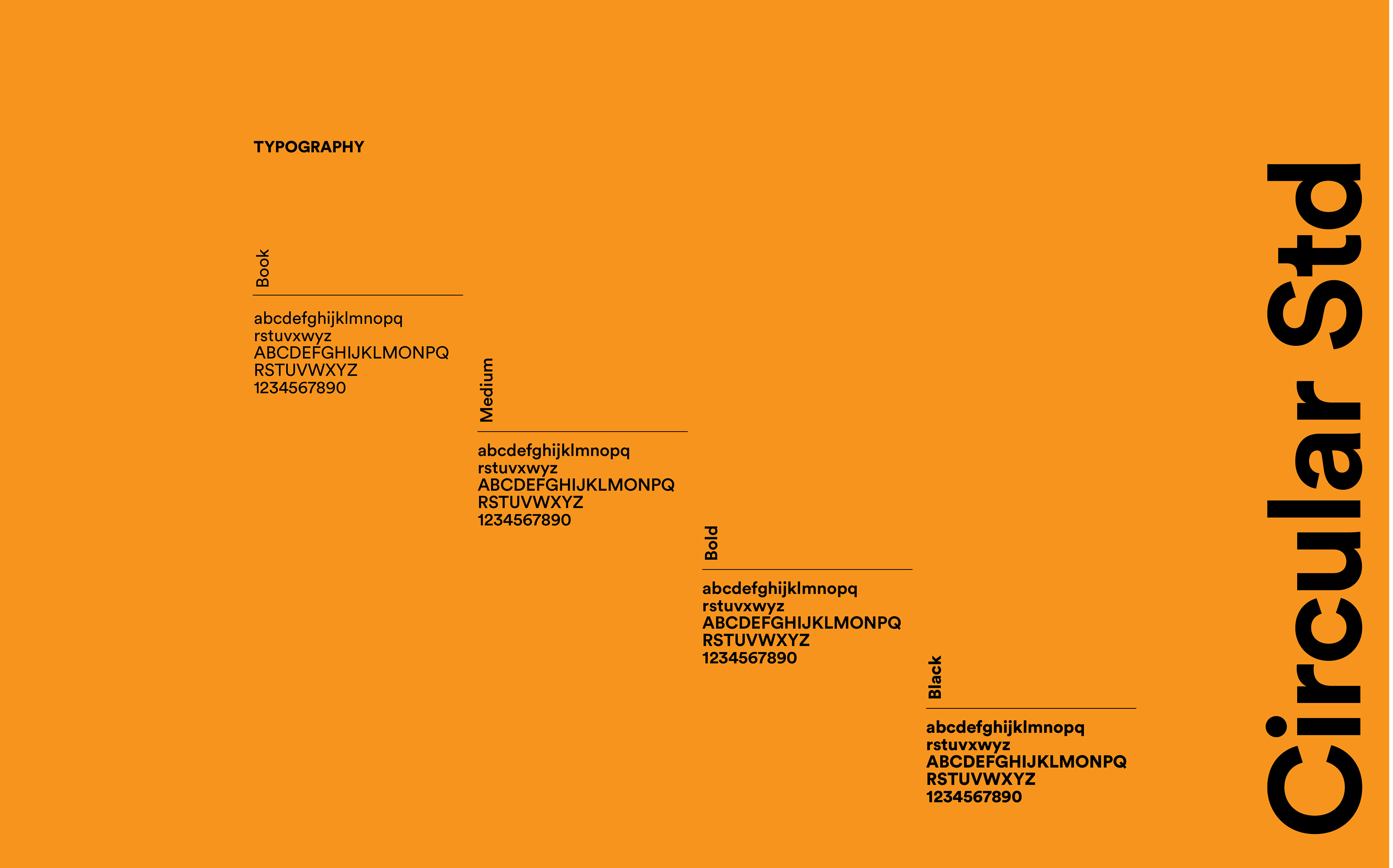 TYPOGRAPHY

Book

abcdefghijklmnopq
rstuvxwyz
ABCDEFGHIJKLMONPQ
RSTUVWXYZ
1234567890

Medium

abcdefghijklmnopq
rstuvxwyz
ABCDEFGHIJKLMONPQ
RSTUVWXYZ
1234567890

Bold

abcdefghijklmnopq
rstuvxwyz
ABCDEFGHIJKLMONPQ
RSTUVWXYZ
1234567890

Black

abcdefghijklmnopq
rstuvxwyz
ABCDEFGHIJKLMONPQ
RSTUVWXYZ
1234567890

Circular Std