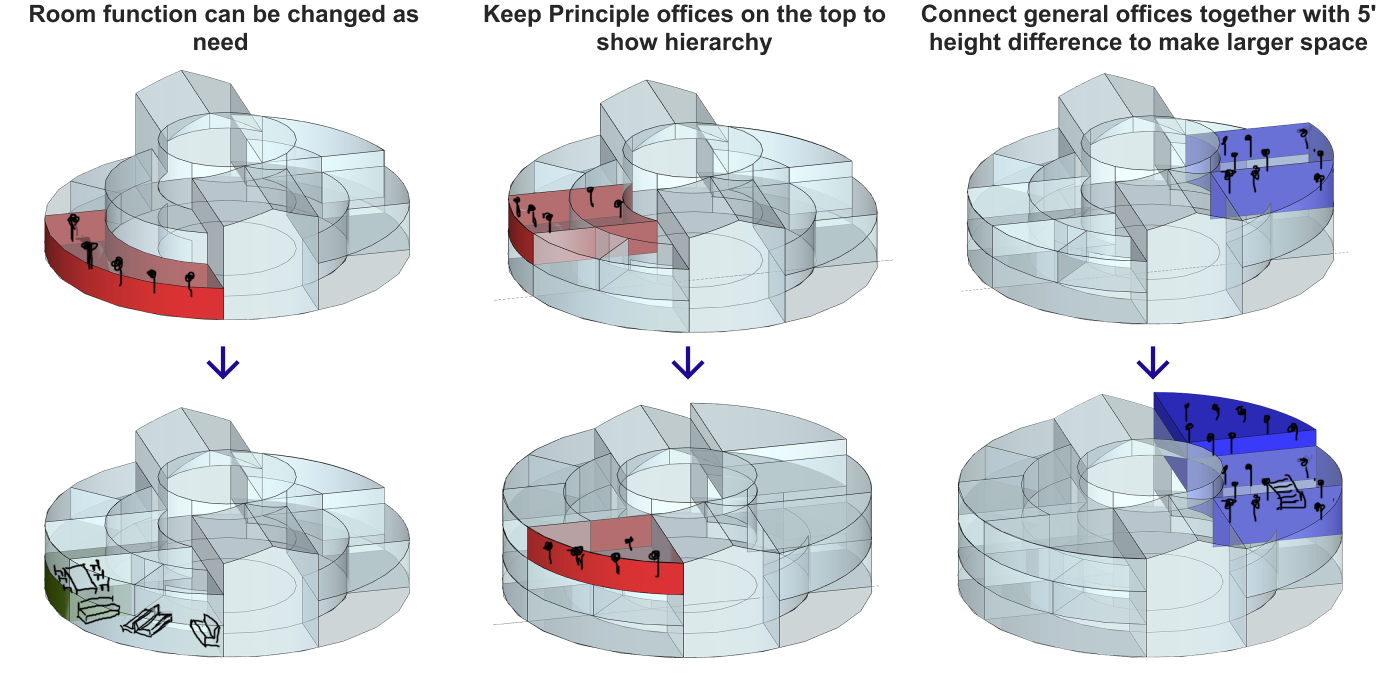 Room function can be changed as need

Keep Principle offices on the top to show hierarchy

Connect general offices together with 5' height difference to make larger space