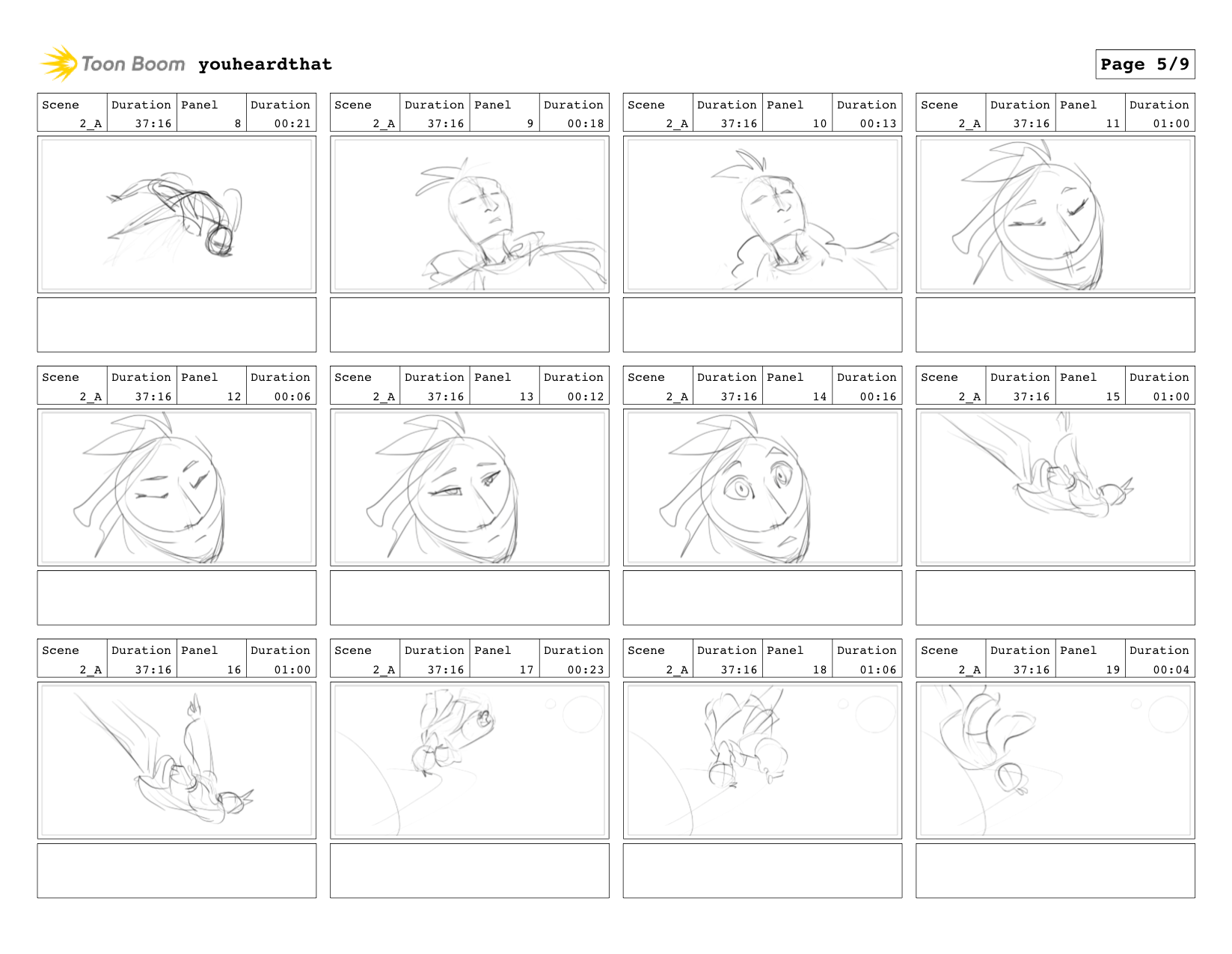 Toon Boom youheardthat

Page 5/9

| Scene | Duration | Panel | Duration |
|---|---|---|---|
| 2_A | 37:16 | 8 | 00:21 |

| Scene | Duration | Panel | Duration |
|---|---|---|---|
| 2_A | 37:16 | 9 | 00:18 |

| Scene | Duration | Panel | Duration |
|---|---|---|---|
| 2_A | 37:16 | 10 | 00:13 |

| Scene | Duration | Panel | Duration |
|---|---|---|---|
| 2_A | 37:16 | 11 | 01:00 |

| Scene | Duration | Panel | Duration |
|---|---|---|---|
| 2_A | 37:16 | 12 | 00:06 |

| Scene | Duration | Panel | Duration |
|---|---|---|---|
| 2_A | 37:16 | 13 | 00:12 |

| Scene | Duration | Panel | Duration |
|---|---|---|---|
| 2_A | 37:16 | 14 | 00:16 |

| Scene | Duration | Panel | Duration |
|---|---|---|---|
| 2_A | 37:16 | 15 | 01:00 |

| Scene | Duration | Panel | Duration |
|---|---|---|---|
| 2_A | 37:16 | 16 | 01:00 |

| Scene | Duration | Panel | Duration |
|---|---|---|---|
| 2_A | 37:16 | 17 | 00:23 |

| Scene | Duration | Panel | Duration |
|---|---|---|---|
| 2_A | 37:16 | 18 | 01:06 |

| Scene | Duration | Panel | Duration |
|---|---|---|---|
| 2_A | 37:16 | 19 | 00:04 |