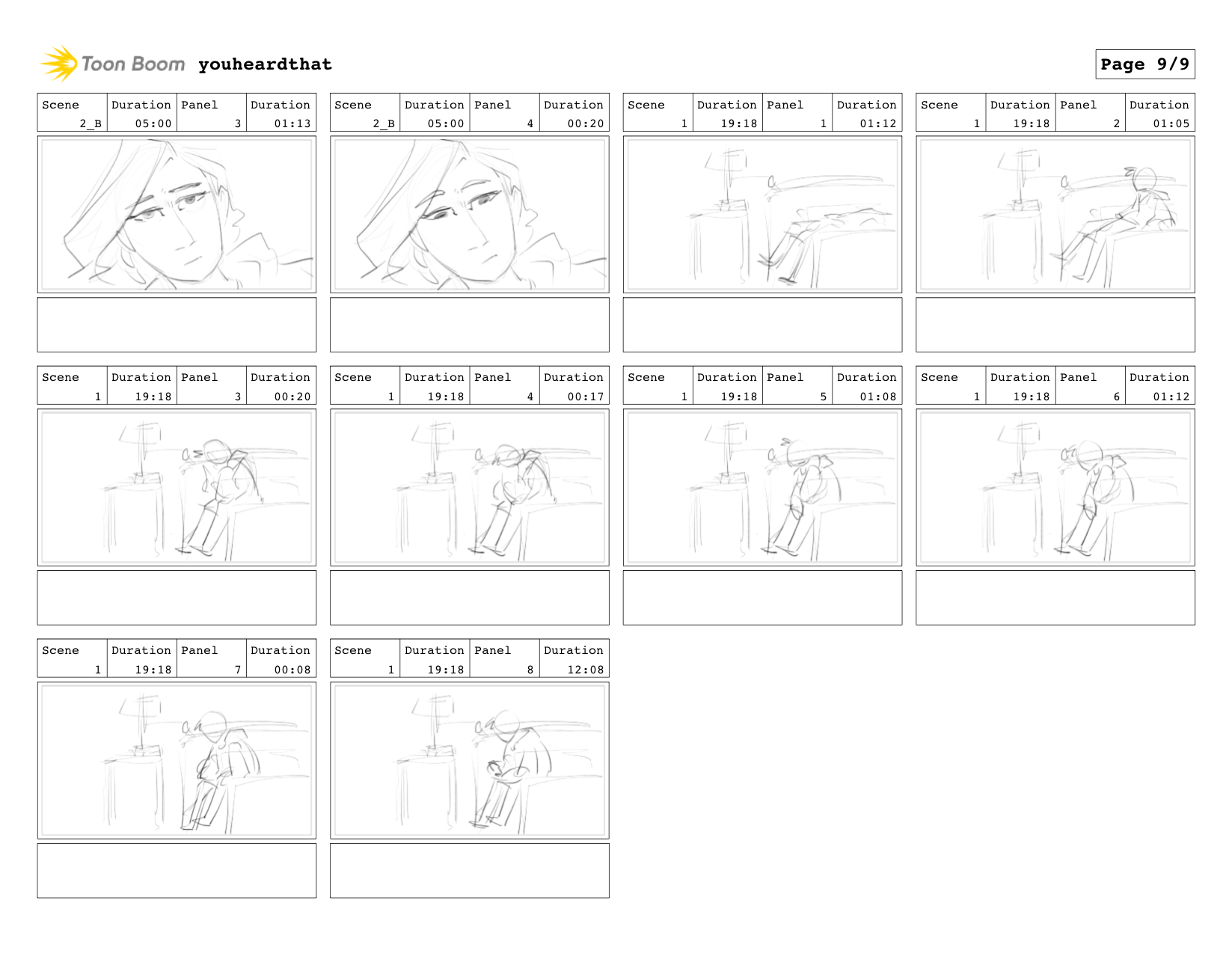 Toon Boom youheardthat

Page 9/9

| Scene | Duration | Panel | Duration |
|---|---|---|---|
| 2_B | 05:00 | 3 | 01:13 |

| Scene | Duration | Panel | Duration |
|---|---|---|---|
| 2_B | 05:00 | 4 | 00:20 |

| Scene | Duration | Panel | Duration |
|---|---|---|---|
| 1 | 19:18 | 1 | 01:12 |

| Scene | Duration | Panel | Duration |
|---|---|---|---|
| 1 | 19:18 | 2 | 01:05 |

| Scene | Duration | Panel | Duration |
|---|---|---|---|
| 1 | 19:18 | 3 | 00:20 |

| Scene | Duration | Panel | Duration |
|---|---|---|---|
| 1 | 19:18 | 4 | 00:17 |

| Scene | Duration | Panel | Duration |
|---|---|---|---|
| 1 | 19:18 | 5 | 01:08 |

| Scene | Duration | Panel | Duration |
|---|---|---|---|
| 1 | 19:18 | 6 | 01:12 |

| Scene | Duration | Panel | Duration |
|---|---|---|---|
| 1 | 19:18 | 7 | 00:08 |

| Scene | Duration | Panel | Duration |
|---|---|---|---|
| 1 | 19:18 | 8 | 12:08 |