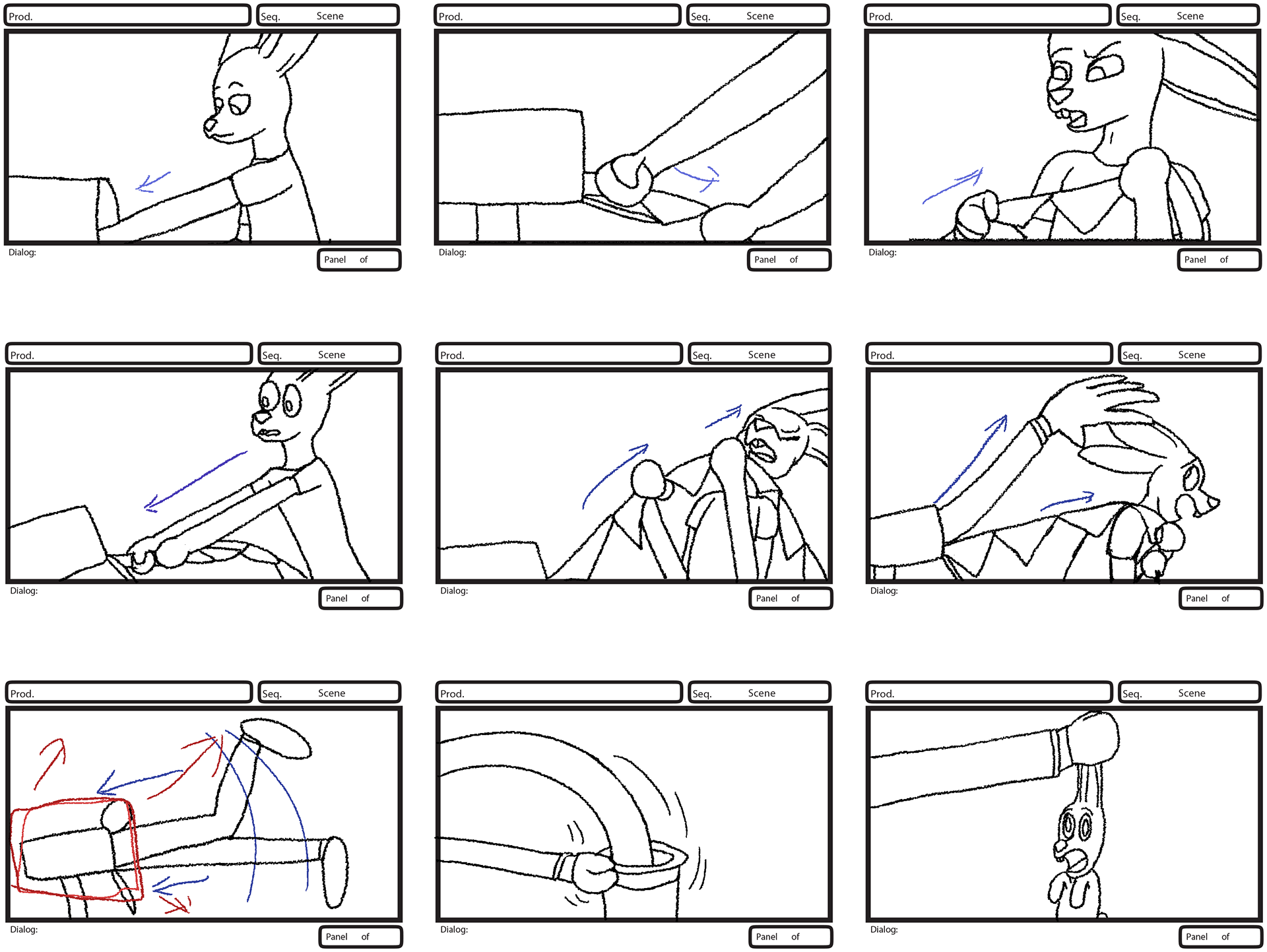 Prod.
Seq. Scene
Dialog:
Panel of

Prod.
Seq. Scene
Dialog:
Panel of

Prod.
Seq. Scene
Dialog:
Panel of

Prod.
Seq. Scene
Dialog:
Panel of

Prod.
Seq. Scene
Dialog:
Panel of

Prod.
Seq. Scene
Dialog:
Panel of

Prod.
Seq. Scene
Dialog:
Panel of

Prod.
Seq. Scene
Dialog:
Panel of

Prod.
Seq. Scene
Dialog:
Panel of