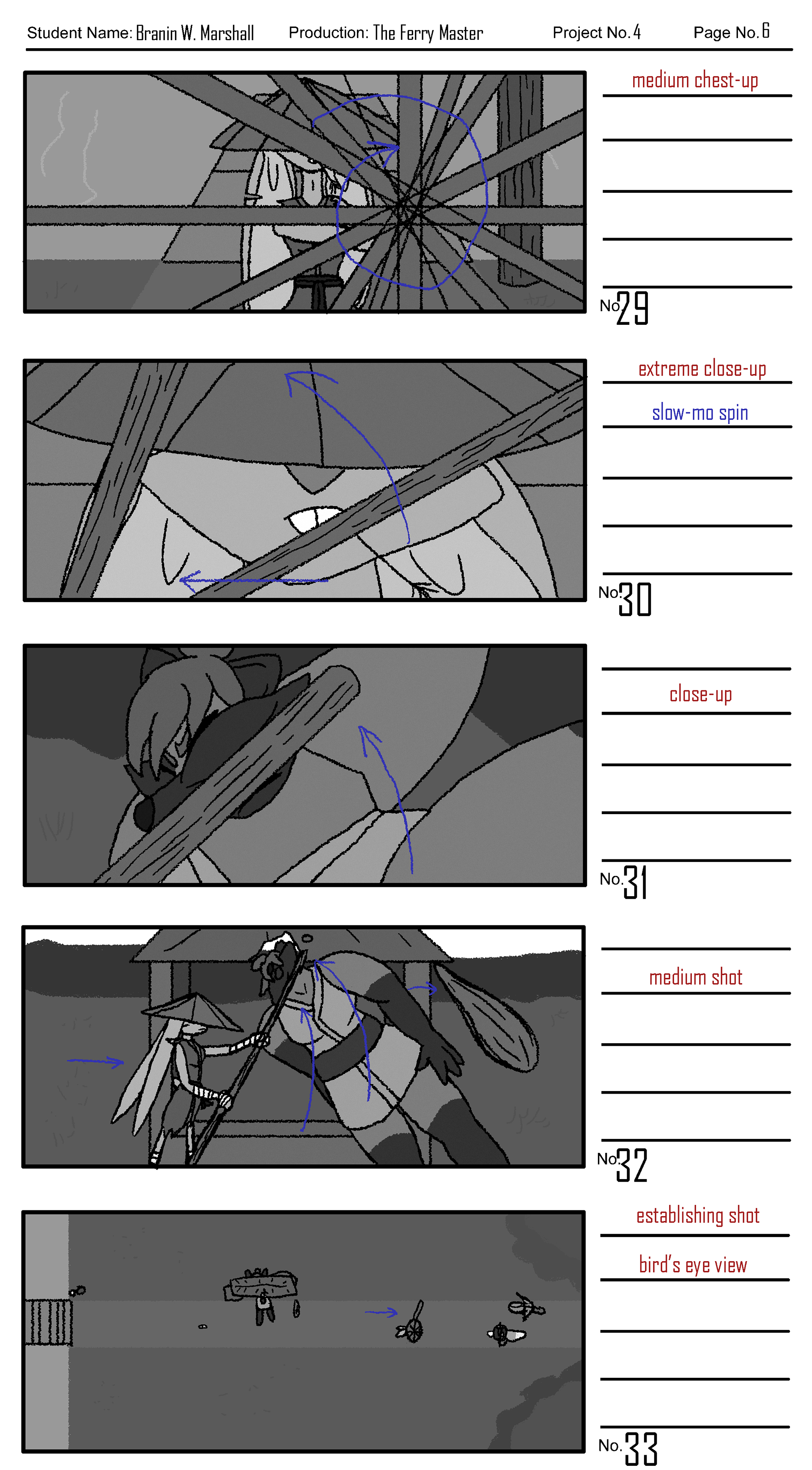 Student Name: Branin W. Marshall Production: The Ferry Master Project No. 4 Page No. 6

medium chest-up

No. 29

extreme close-up

slow-mo spin

No. 30

close-up

No. 31

medium shot

No. 32

establishing shot

bird's eye view

No. 33