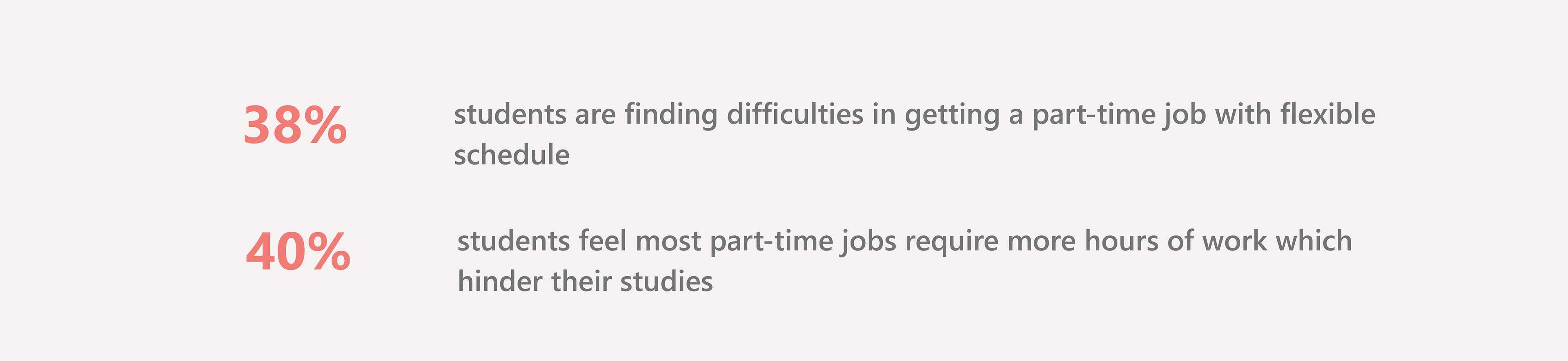 38%

students are finding difficulties in getting a part-time job with flexible schedule

40%

students feel most part-time jobs require more hours of work which hinder their studies