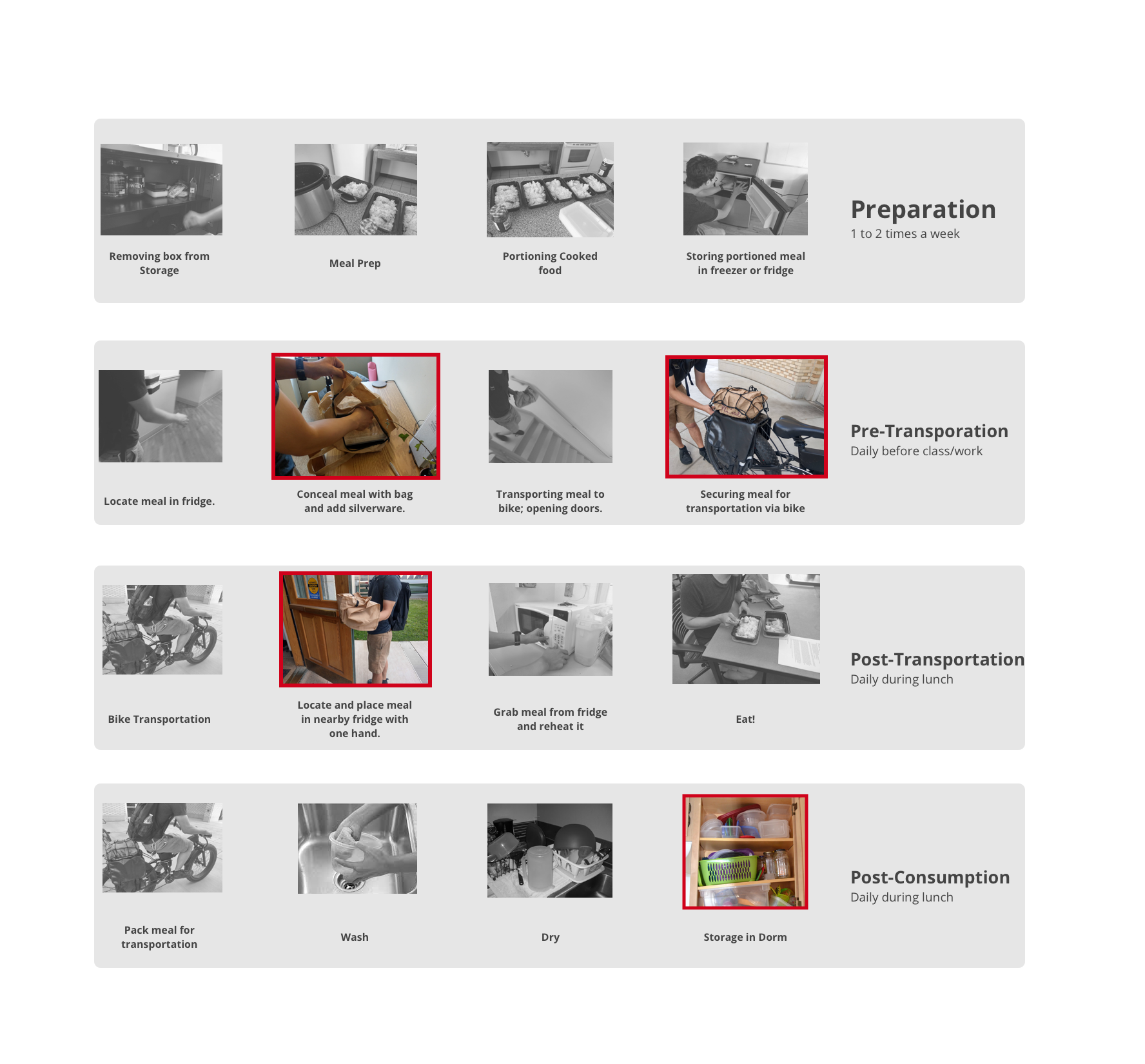 Removing box from Storage

Meal Prep

Portioning Cooked food

Storing portioned meal in freezer or fridge

Preparation
1 to 2 times a week

Locate meal in fridge.

Conceal meal with bag and add silverware.

Transporting meal to bike; opening doors.

Securing meal for transportation via bike

Pre-Transporation
Daily before class/work

Bike Transportation

Locate and place meal in nearby fridge with one hand.

Grab meal from fridge and reheat it

Eat!

Post-Transportation
Daily during lunch

Pack meal for transportation

Wash

Dry

Storage in Dorm

Post-Consumption
Daily during lunch