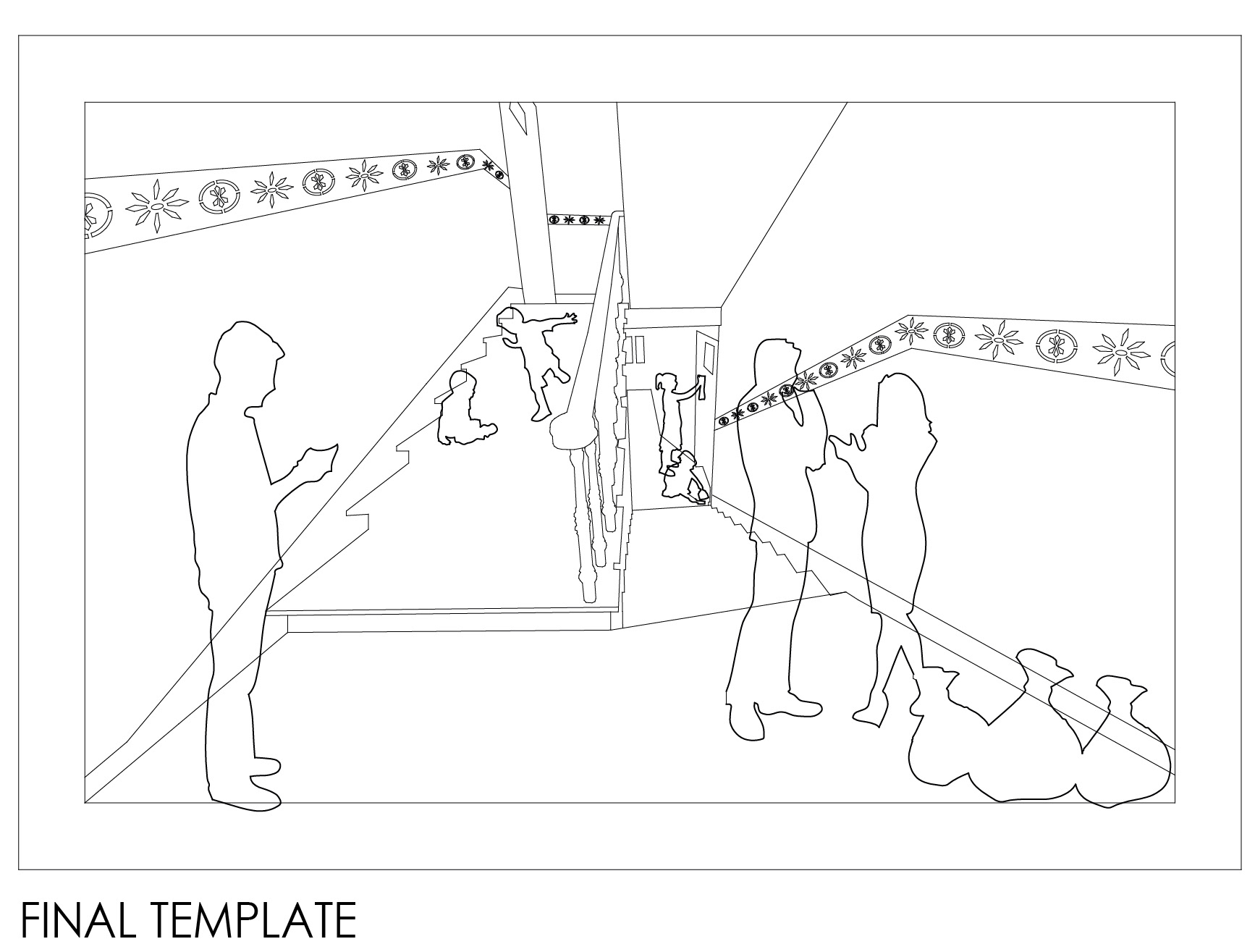 FINAL TEMPLATE