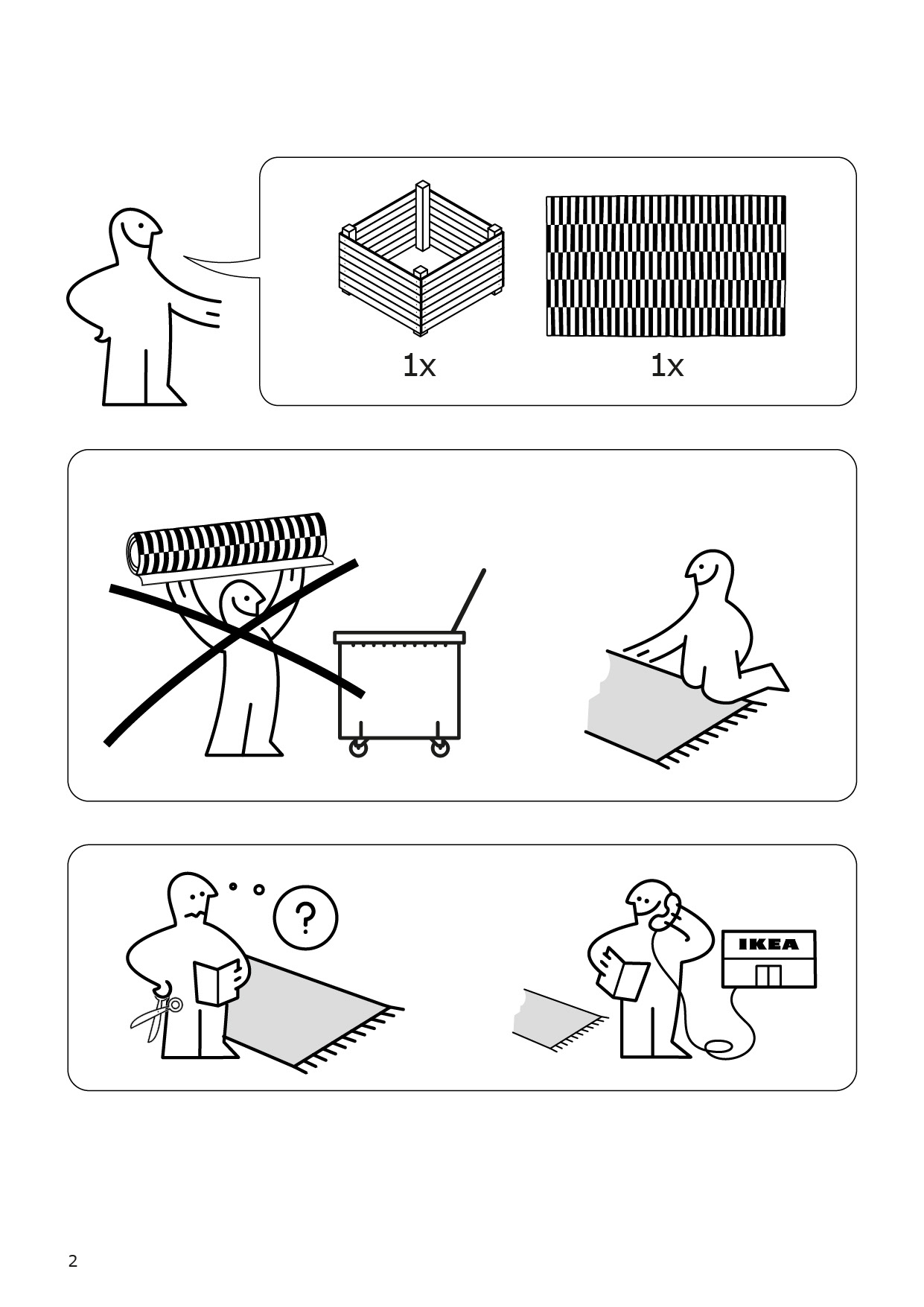 1x

1x

?

IKEA

2