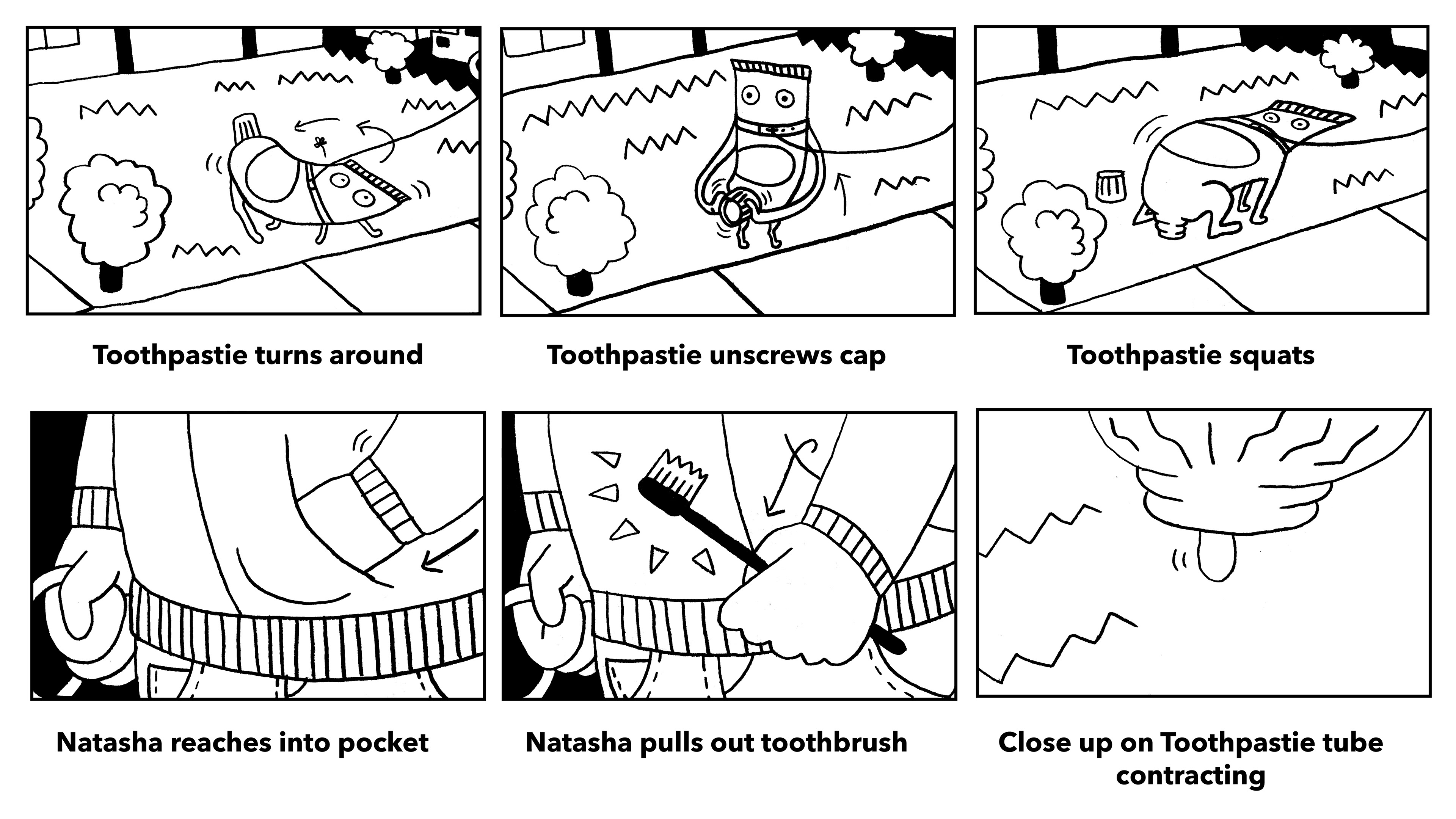 Toothpastie turns around

Toothpastie unscrews cap

Toothpastie squats

Natasha reaches into pocket

Natasha pulls out toothbrush

Close up on Toothpastie tube contracting