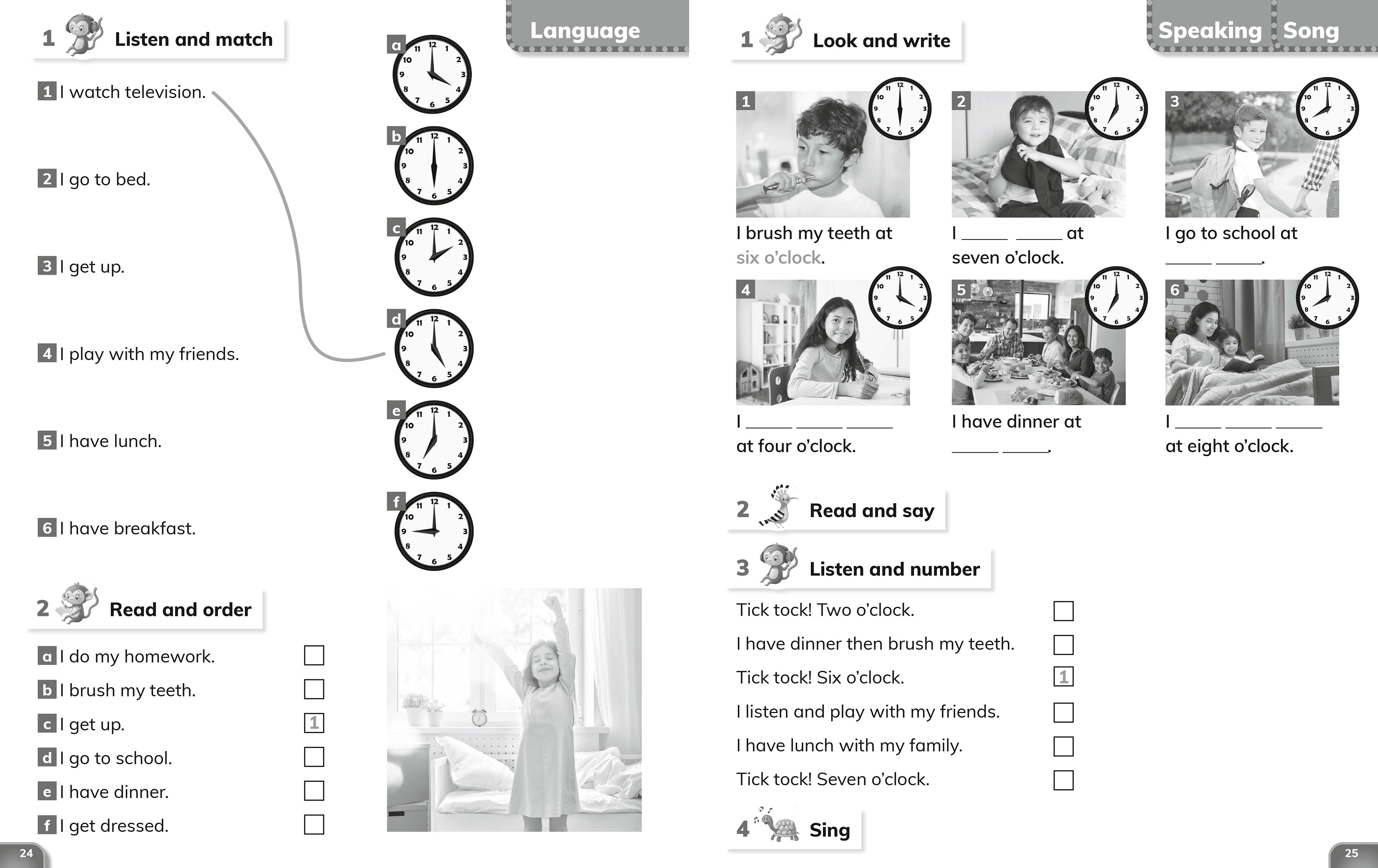 Language

1 Listen and match

1 I watch television.

2 I go to bed.

3 I get up.

4 I play with my friends.

5 I have lunch.

6 I have breakfast.

a
b
c
d
e
f

2 Read and order

a I do my homework.
b I brush my teeth.
c I get up. 1
d I go to school.
e I have dinner.
f I get dressed.

24

Speaking Song

1 Look and write

1 I brush my teeth at six o'clock.

2 I _____ _____ at seven o'clock.

3 I go to school at _____ _____.

4 I _____ _____ _____ at four o'clock.

5 I have dinner at _____ _____.

6 I _____ _____ _____ at eight o'clock.

2 Read and say

3 Listen and number

Tick tock! Two o'clock.
I have dinner then brush my teeth.
Tick tock! Six o'clock. 1
I listen and play with my friends.
I have lunch with my family.
Tick tock! Seven o'clock.

4 Sing

25