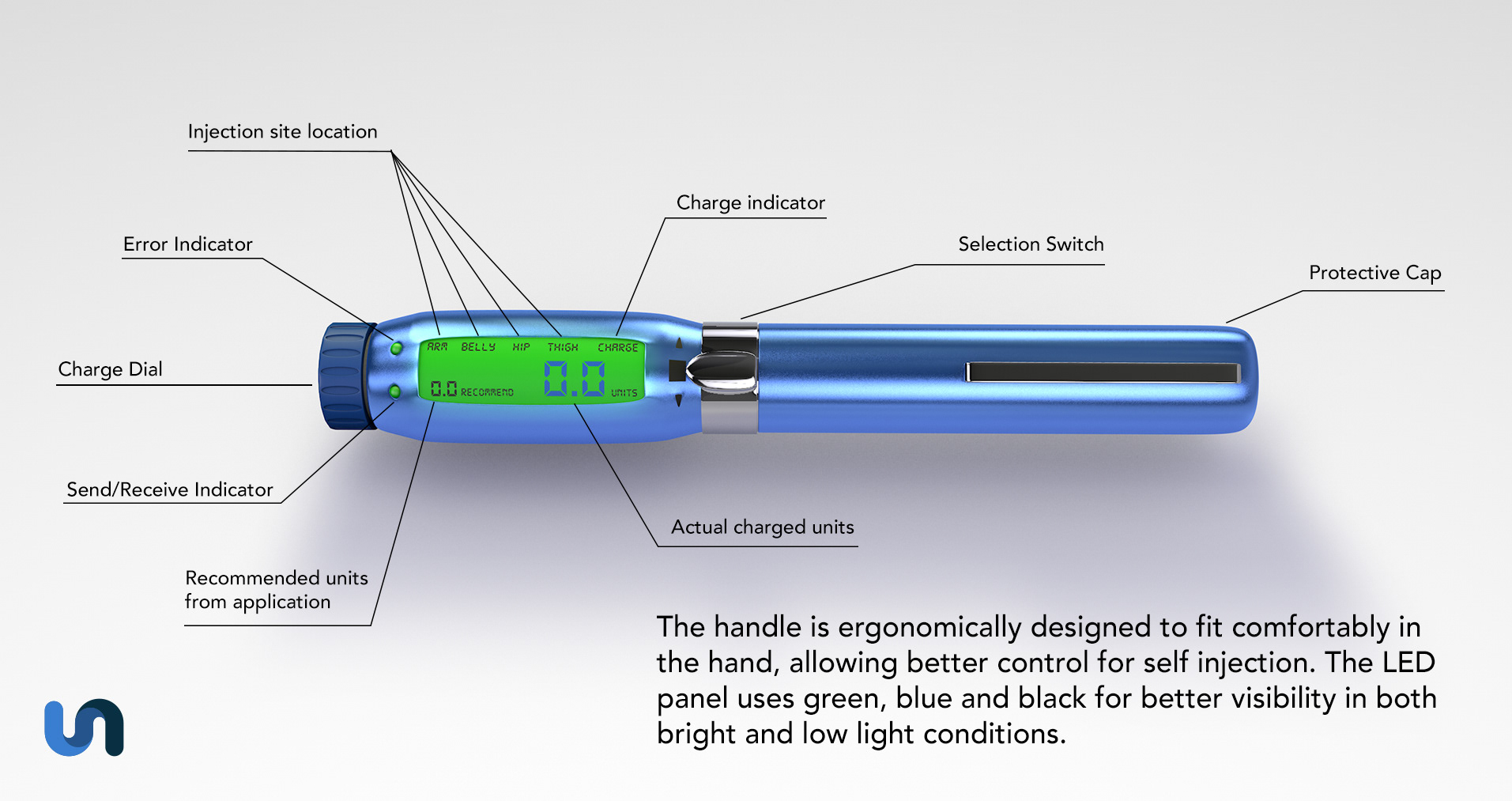 Injection site location

Charge indicator

Error Indicator

Selection Switch

Protective Cap

Charge Dial

ARM BELLY HIP THIGH CHARGE

0.0 RECOMMEND

0.0

UNITS

Send/Receive Indicator

Actual charged units

Recommended units from application

The handle is ergonomically designed to fit comfortably in the hand, allowing better control for self injection. The LED panel uses green, blue and black for better visibility in both bright and low light conditions.