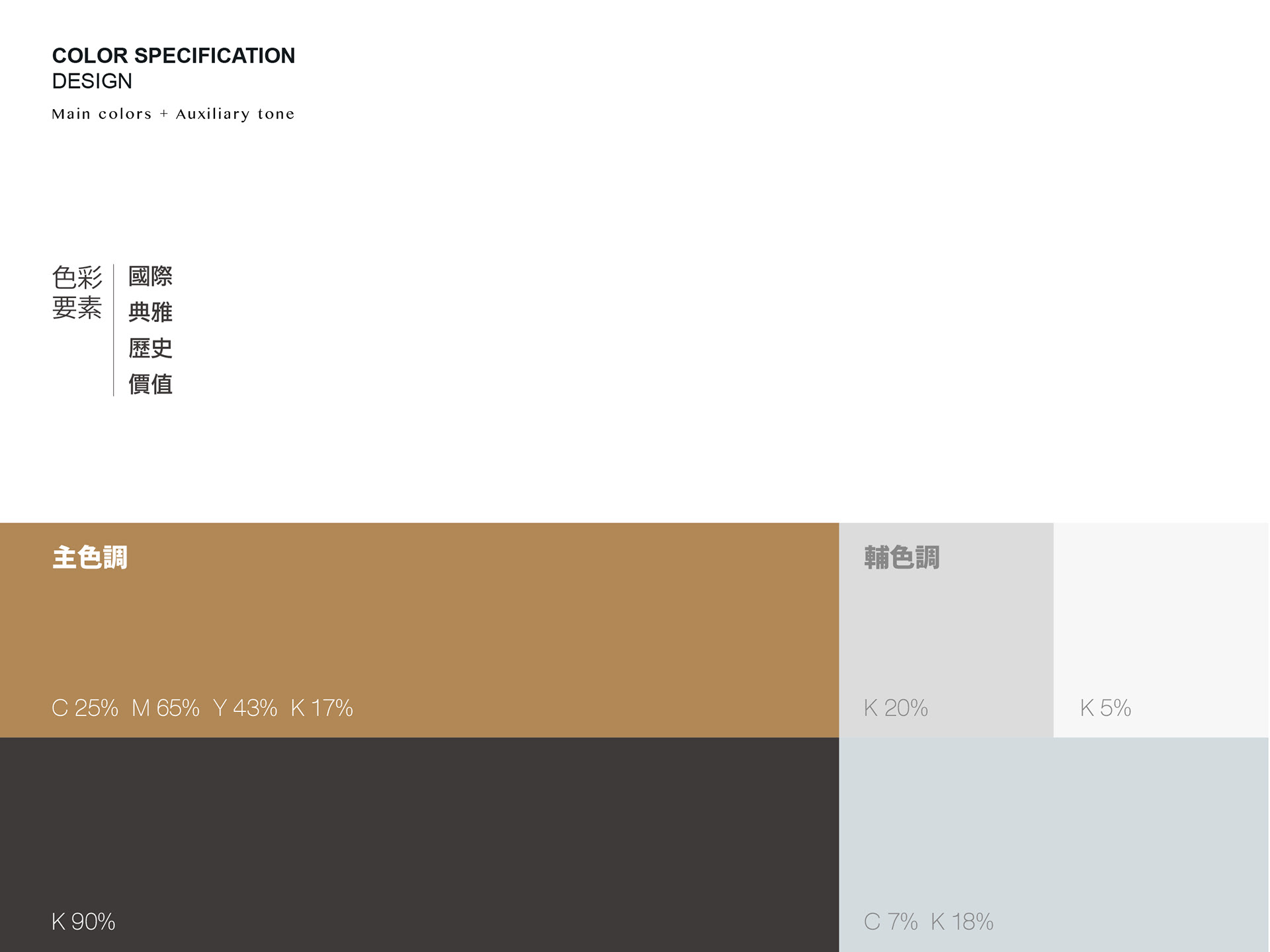 COLOR SPECIFICATION
DESIGN

Main colors + Auxiliary tone

色彩
要素

國際
典雅
歷史
價值

主色調

C 25% M 65% Y 43% K 17%

K 90%

輔色調

K 20%

K 5%

C 7% K 18%