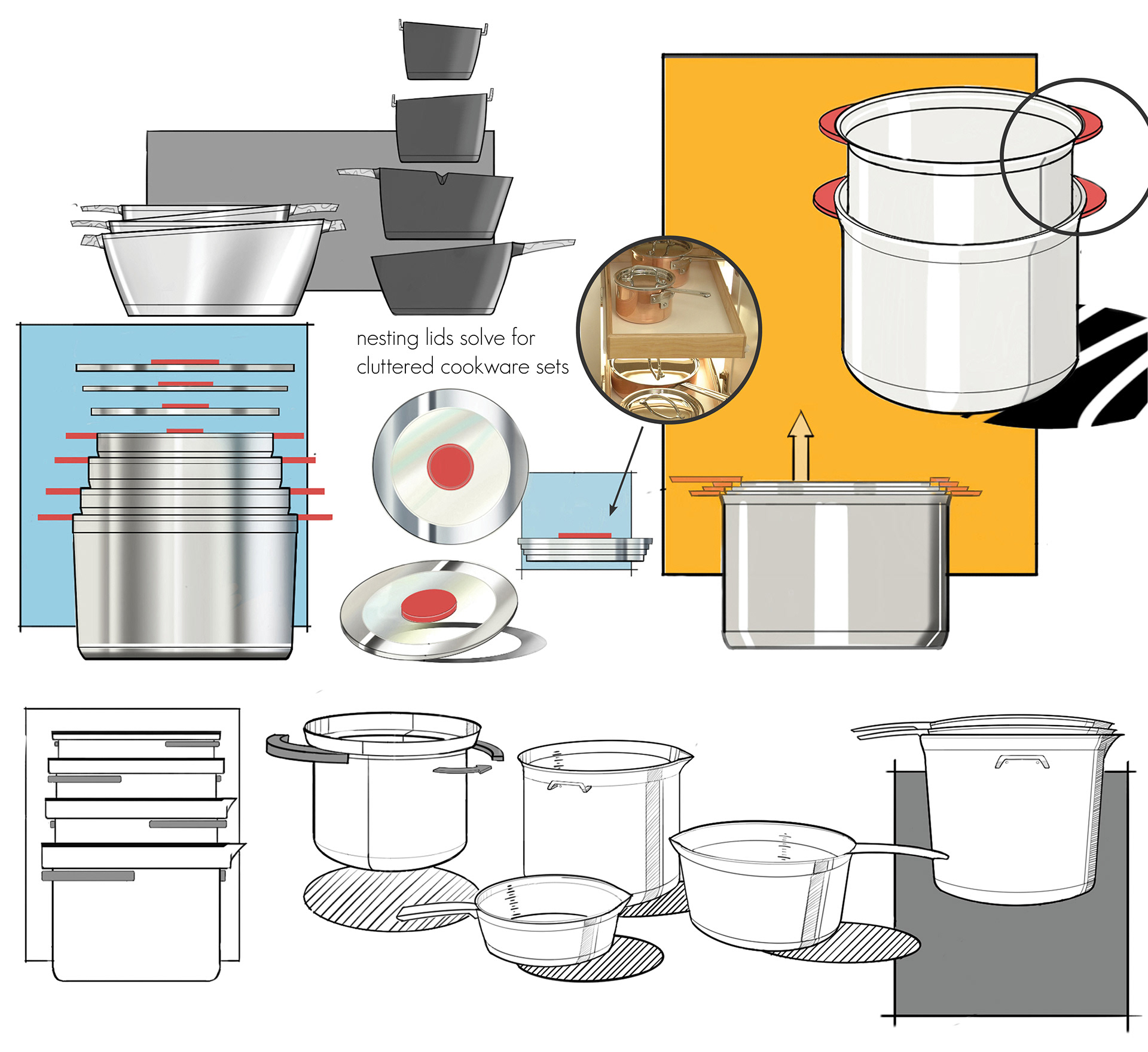 nesting lids solve for cluttered cookware sets