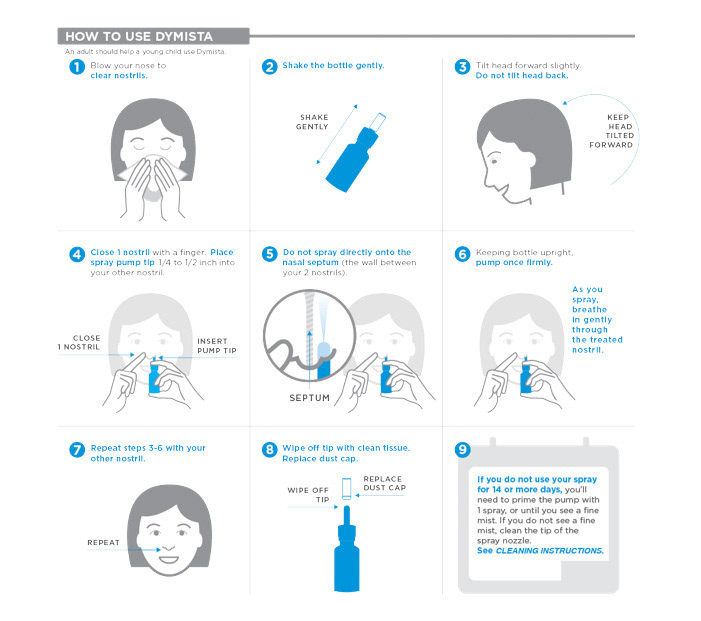 HOW TO USE DYMISTA

An adult should help a young child use Dymista.

1 Blow your nose to clear nostrils.

2 Shake the bottle gently.

SHAKE GENTLY

3 Tilt head forward slightly. Do not tilt head back.

KEEP HEAD TILTED FORWARD

4 Close 1 nostril with a finger. Place spray pump tip 1/4 to 1/2 inch into your other nostril.

CLOSE 1 NOSTRIL

INSERT PUMP TIP

5 Do not spray directly onto the nasal septum (the wall between your 2 nostrils).

SEPTUM

6 Keeping bottle upright, pump once firmly.

As you spray, breathe in gently through the treated nostril.

7 Repeat steps 3-6 with your other nostril.

REPEAT

8 Wipe off tip with clean tissue. Replace dust cap.

WIPE OFF TIP

REPLACE DUST CAP

9 If you do not use your spray for 14 or more days, you'll need to prime the pump with 1 spray, or until you see a fine mist. If you do not see a fine mist, clean the tip of the spray nozzle. See CLEANING INSTRUCTIONS.