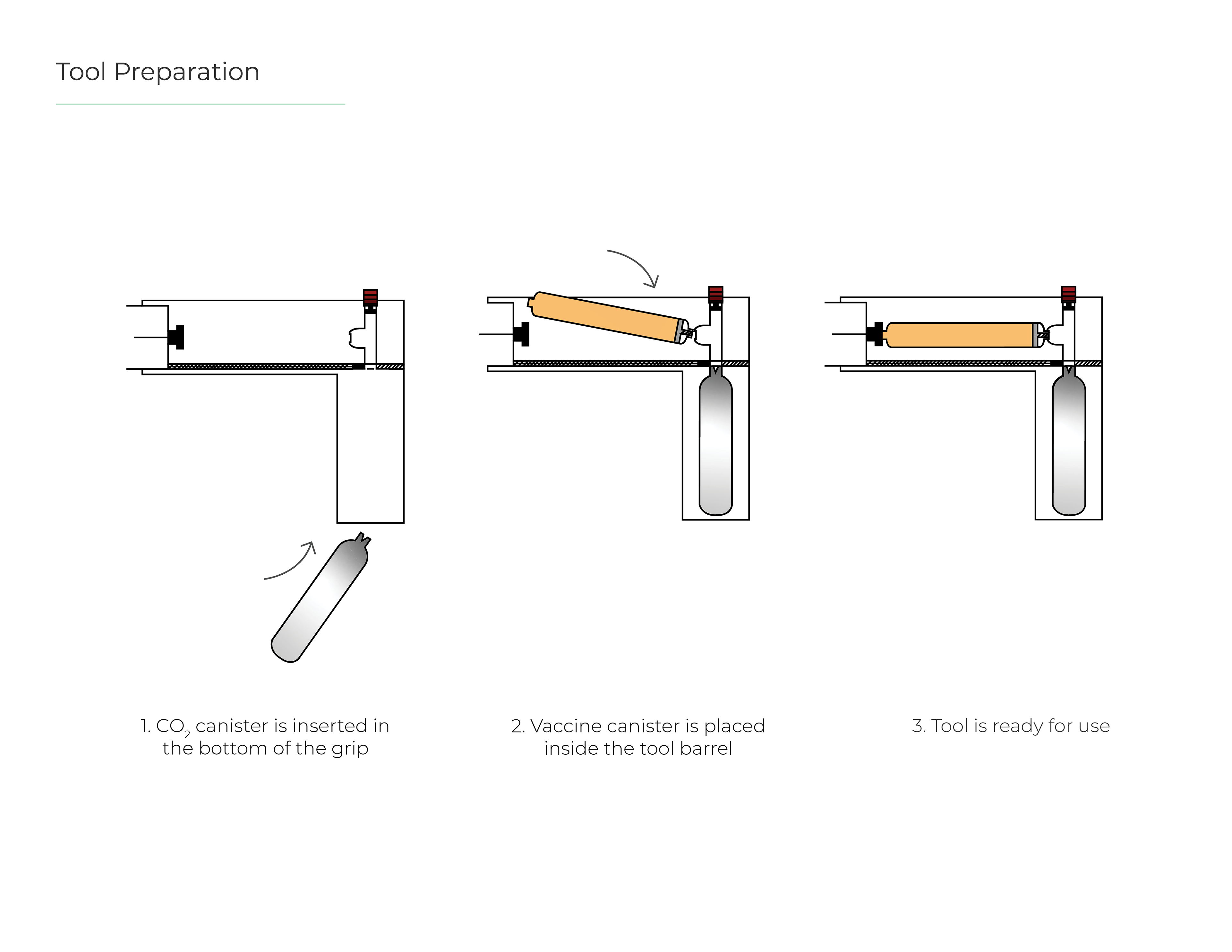 Tool Preparation

1. $CO_2$ canister is inserted in the bottom of the grip

2. Vaccine canister is placed inside the tool barrel

3. Tool is ready for use