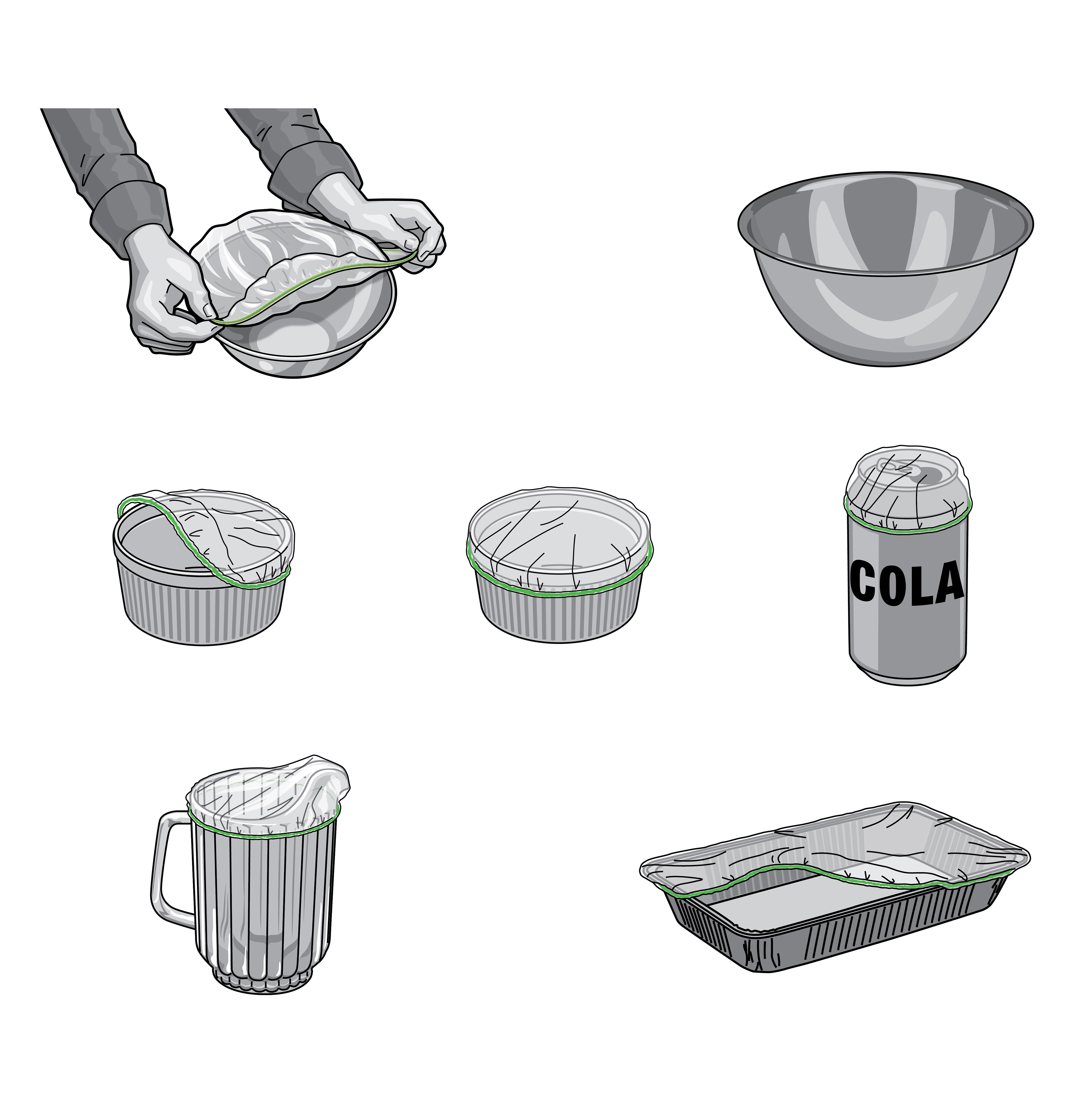 COLA