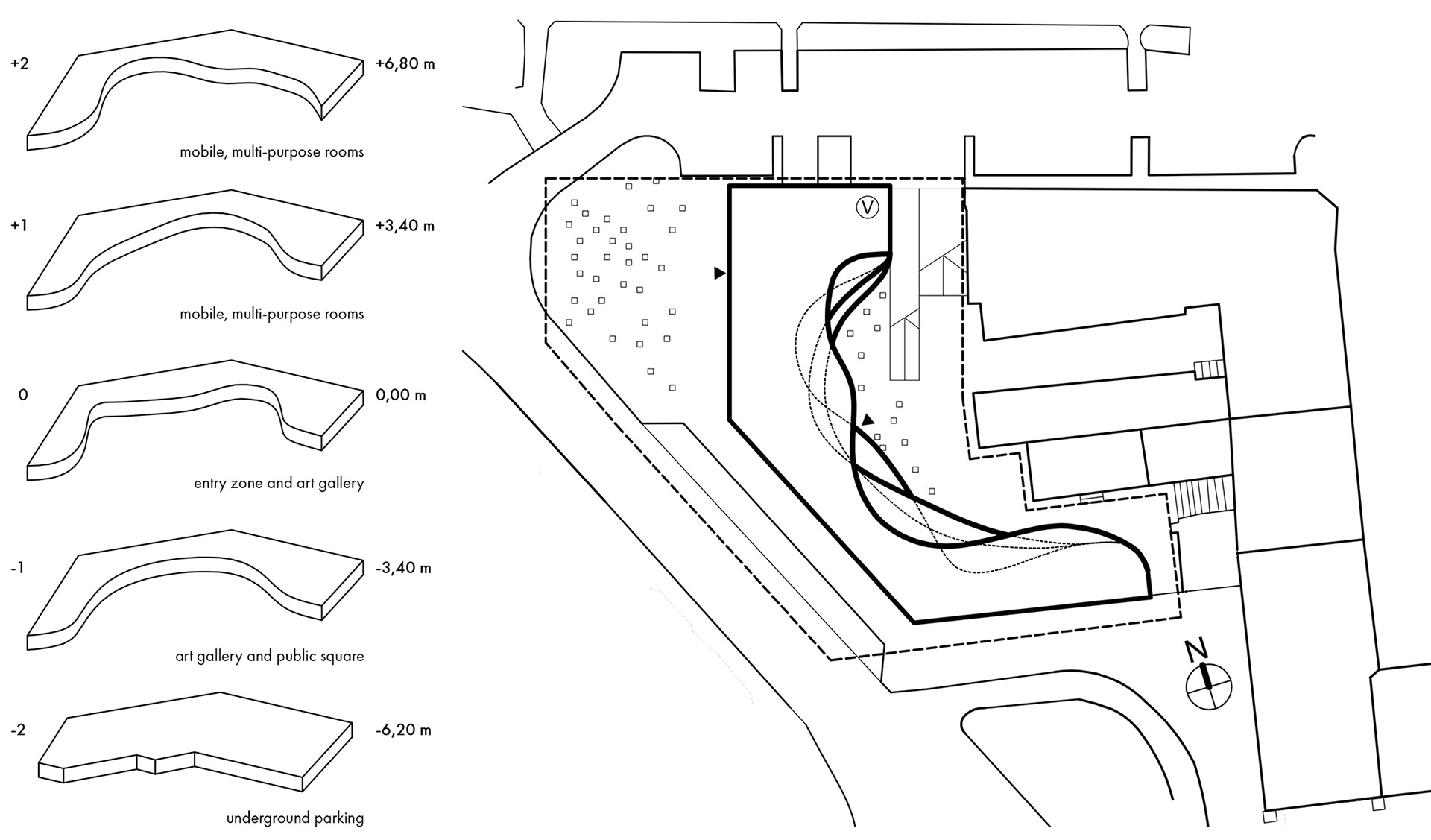 +2

+6,80 m

mobile, multi-purpose rooms

+1

+3,40 m

mobile, multi-purpose rooms

0

0,00 m

entry zone and art gallery

-1

-3,40 m

art gallery and public square

-2

-6,20 m

underground parking

V

N