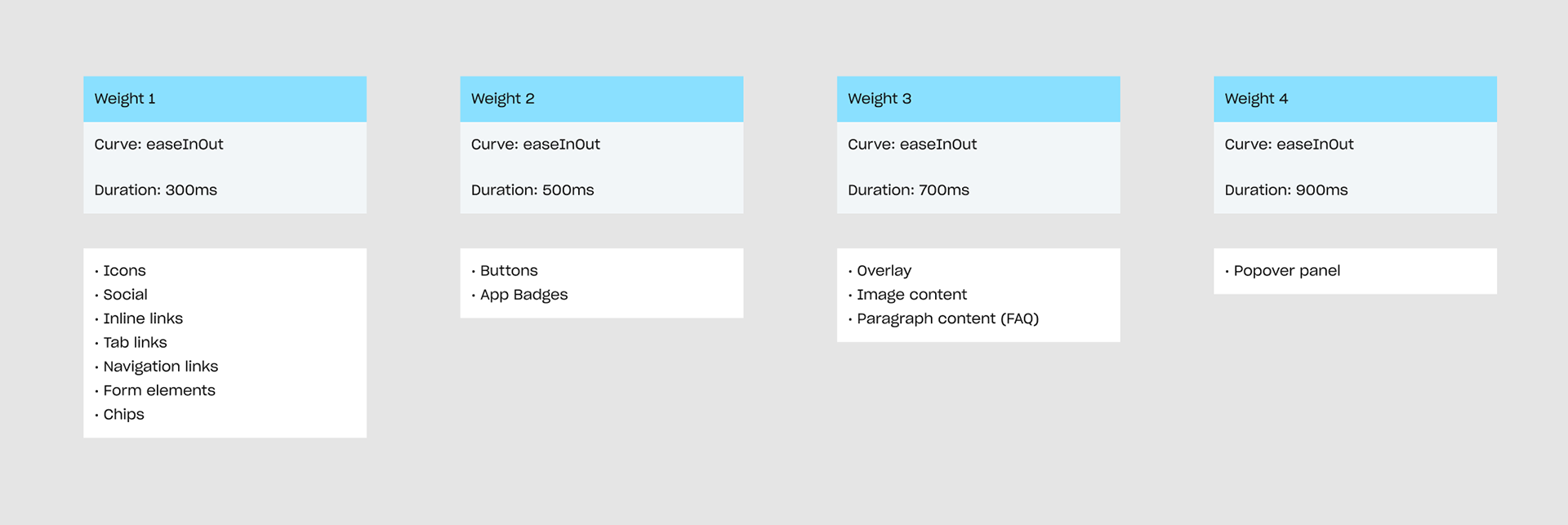 Weight 1

Curve: easeInOut

Duration: 300ms

· Icons
· Social
· Inline links
· Tab links
· Navigation links
· Form elements
· Chips

Weight 2

Curve: easeInOut

Duration: 500ms

· Buttons
· App Badges

Weight 3

Curve: easeInOut

Duration: 700ms

· Overlay
· Image content
· Paragraph content (FAQ)

Weight 4

Curve: easeInOut

Duration: 900ms

· Popover panel