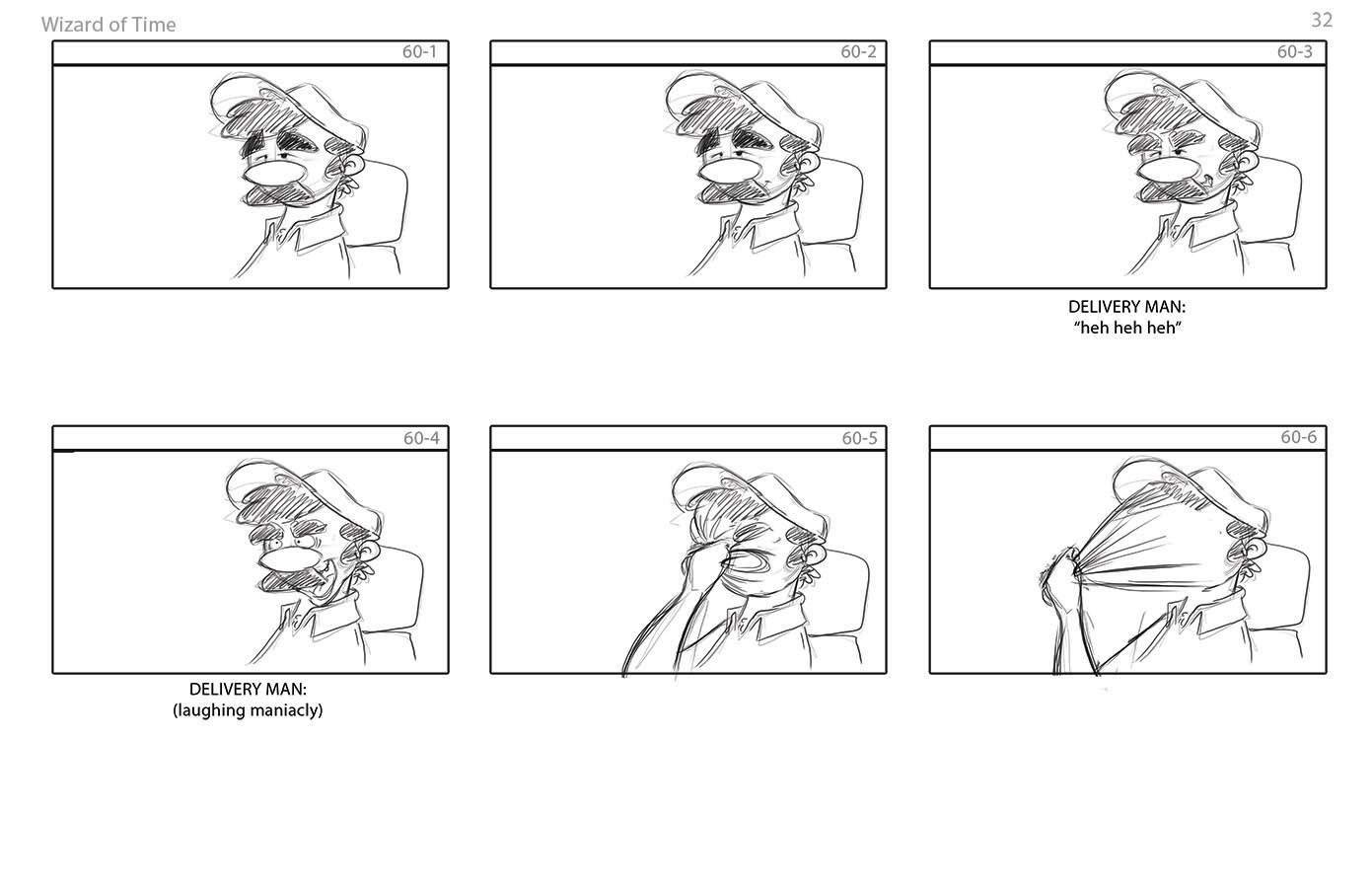 Wizard of Time

32

60-1

60-2

60-3

DELIVERY MAN:
“heh heh heh”

60-4

DELIVERY MAN:
(laughing maniacly)

60-5

60-6