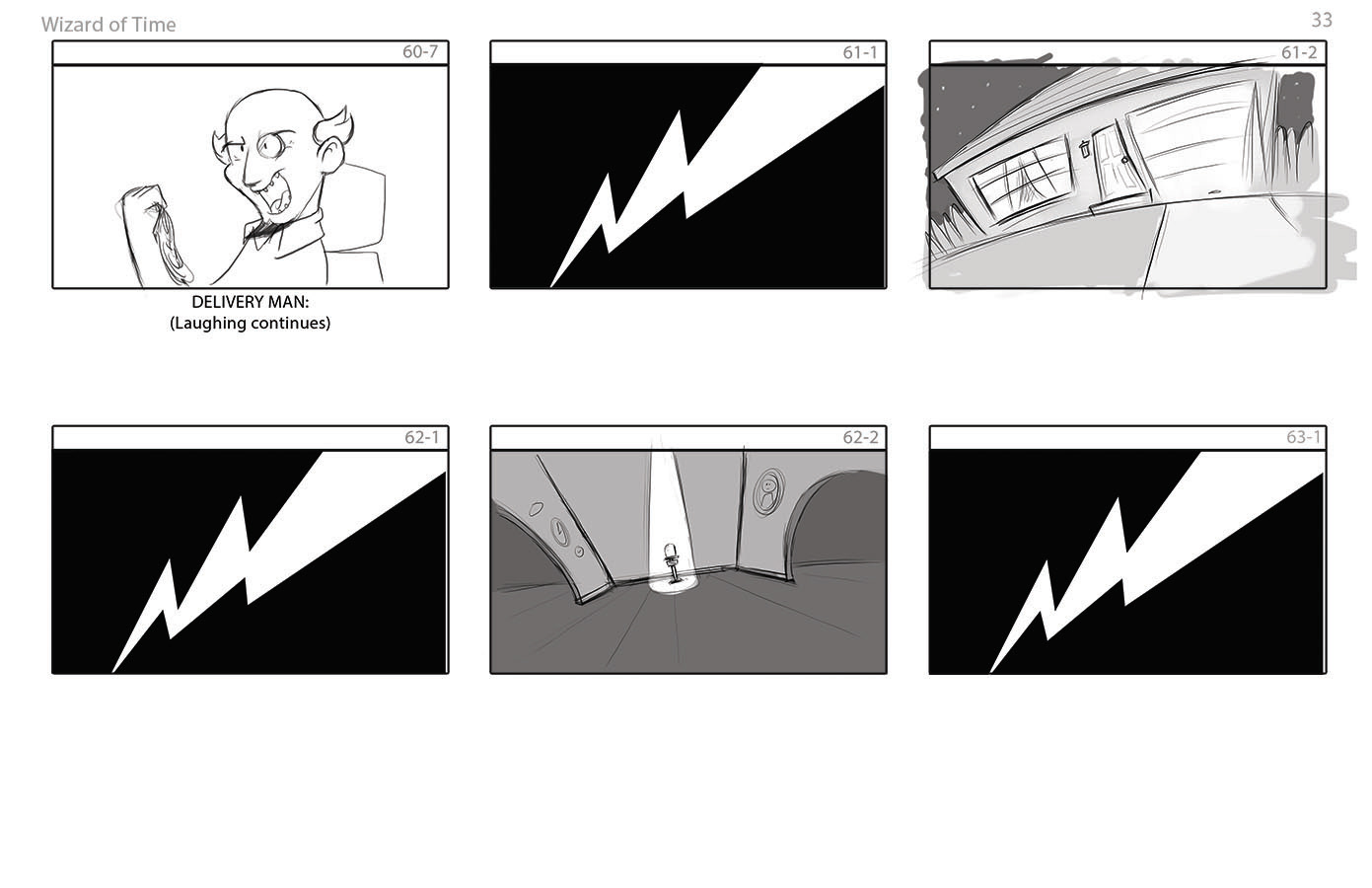 Wizard of Time

33

60-7

DELIVERY MAN:
(Laughing continues)

61-1

61-2

62-1

62-2

63-1