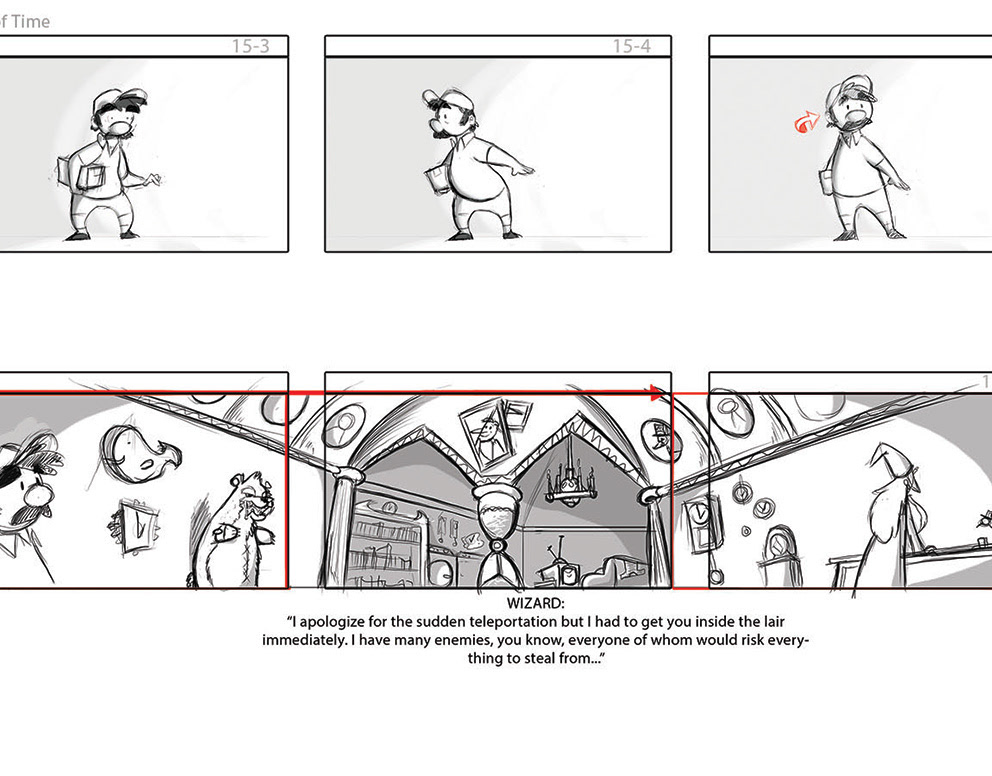 f Time

15-3

15-4

1

WIZARD:
"I apologize for the sudden teleportation but I had to get you inside the lair immediately. I have many enemies, you know, everyone of whom would risk everything to steal from..."