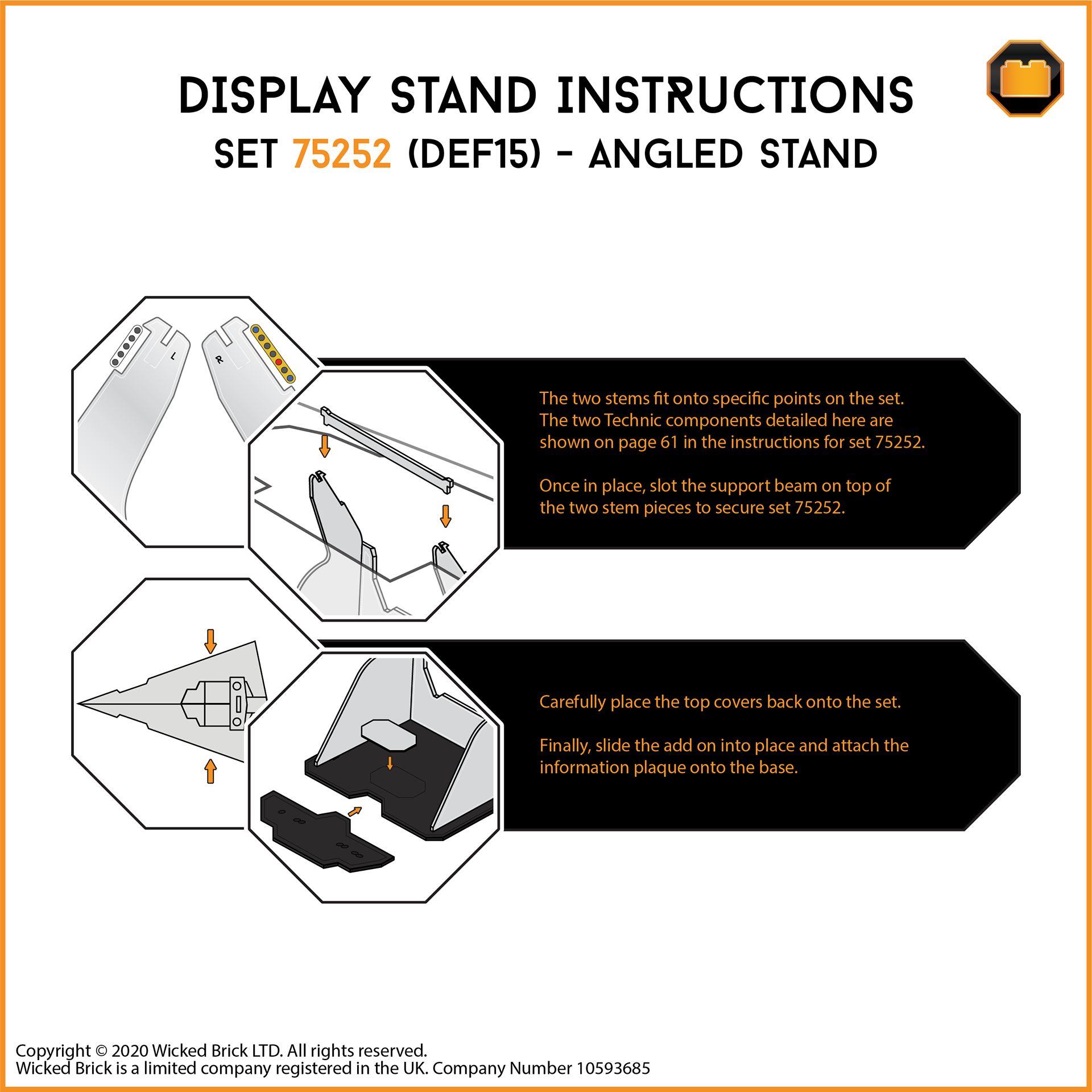 DISPLAY STAND INSTRUCTIONS
SET 75252 (DEF15) - ANGLED STAND

L
R

The two stems fit onto specific points on the set. The two Technic components detailed here are shown on page 61 in the instructions for set 75252.

Once in place, slot the support beam on top of the two stem pieces to secure set 75252.

Carefully place the top covers back onto the set.

Finally, slide the add on into place and attach the information plaque onto the base.

Copyright © 2020 Wicked Brick LTD. All rights reserved.
Wicked Brick is a limited company registered in the UK. Company Number 10593685