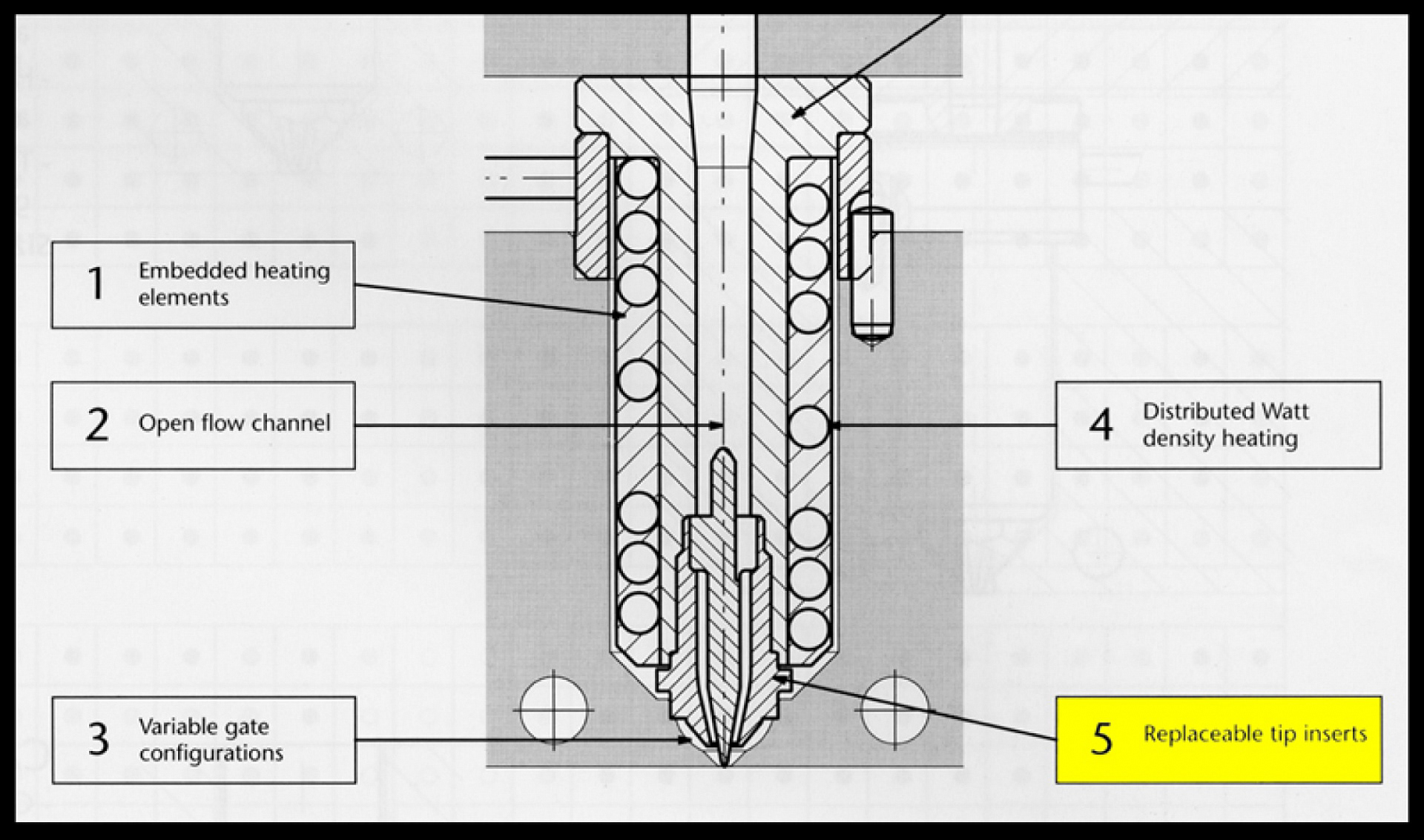 1 Embedded heating elements

2 Open flow channel

3 Variable gate configurations

4 Distributed Watt density heating

5 Replaceable tip inserts