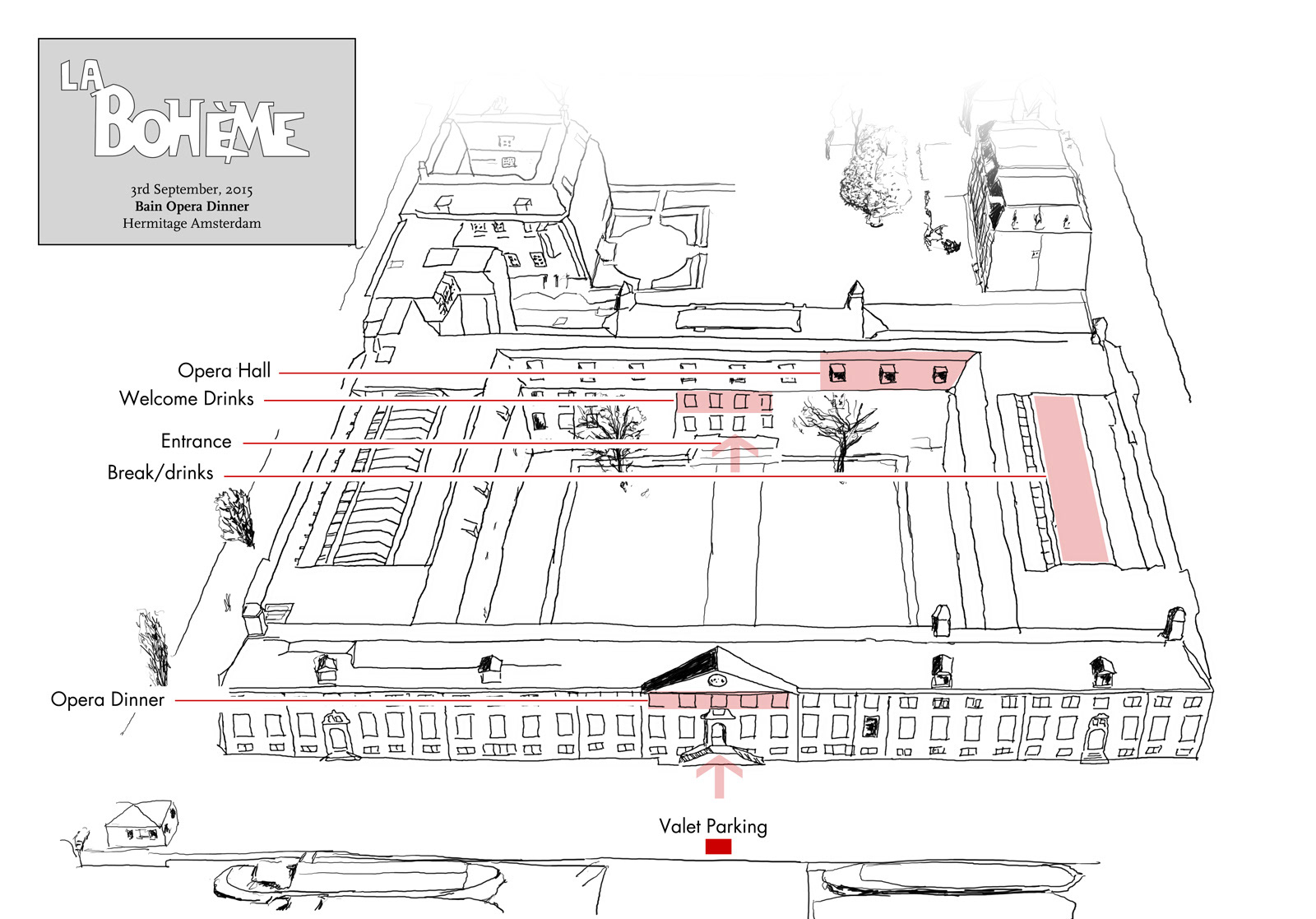 LA BOHÈME

3rd September, 2015
Bain Opera Dinner
Hermitage Amsterdam

Opera Hall
Welcome Drinks
Entrance
Break/drinks
Opera Dinner
Valet Parking