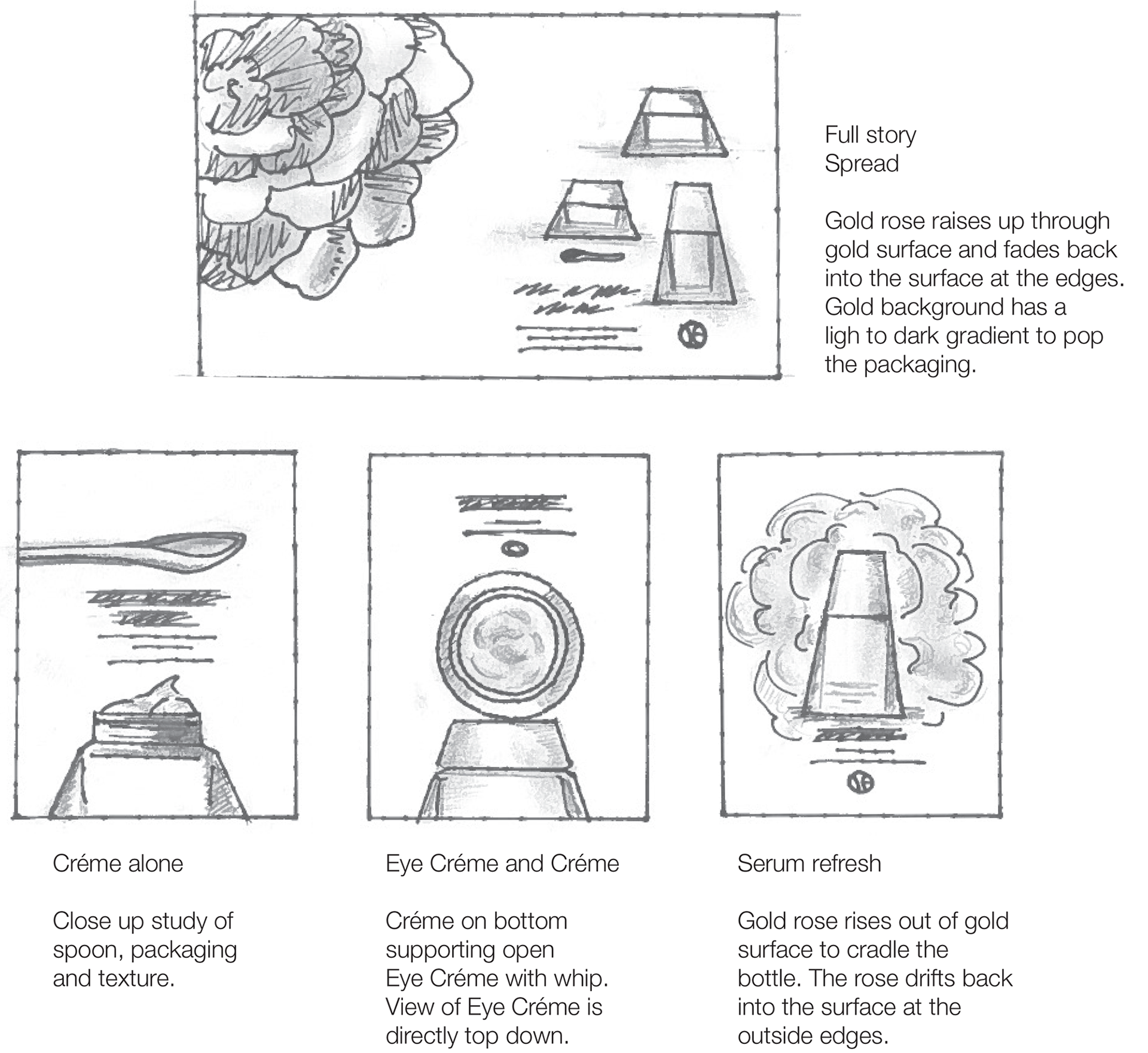 Full story
Spread

Gold rose raises up through gold surface and fades back into the surface at the edges. Gold background has a ligh to dark gradient to pop the packaging.

Créme alone

Close up study of spoon, packaging and texture.

Eye Créme and Créme

Créme on bottom supporting open Eye Créme with whip. View of Eye Créme is directly top down.

Serum refresh

Gold rose rises out of gold surface to cradle the bottle. The rose drifts back into the surface at the outside edges.