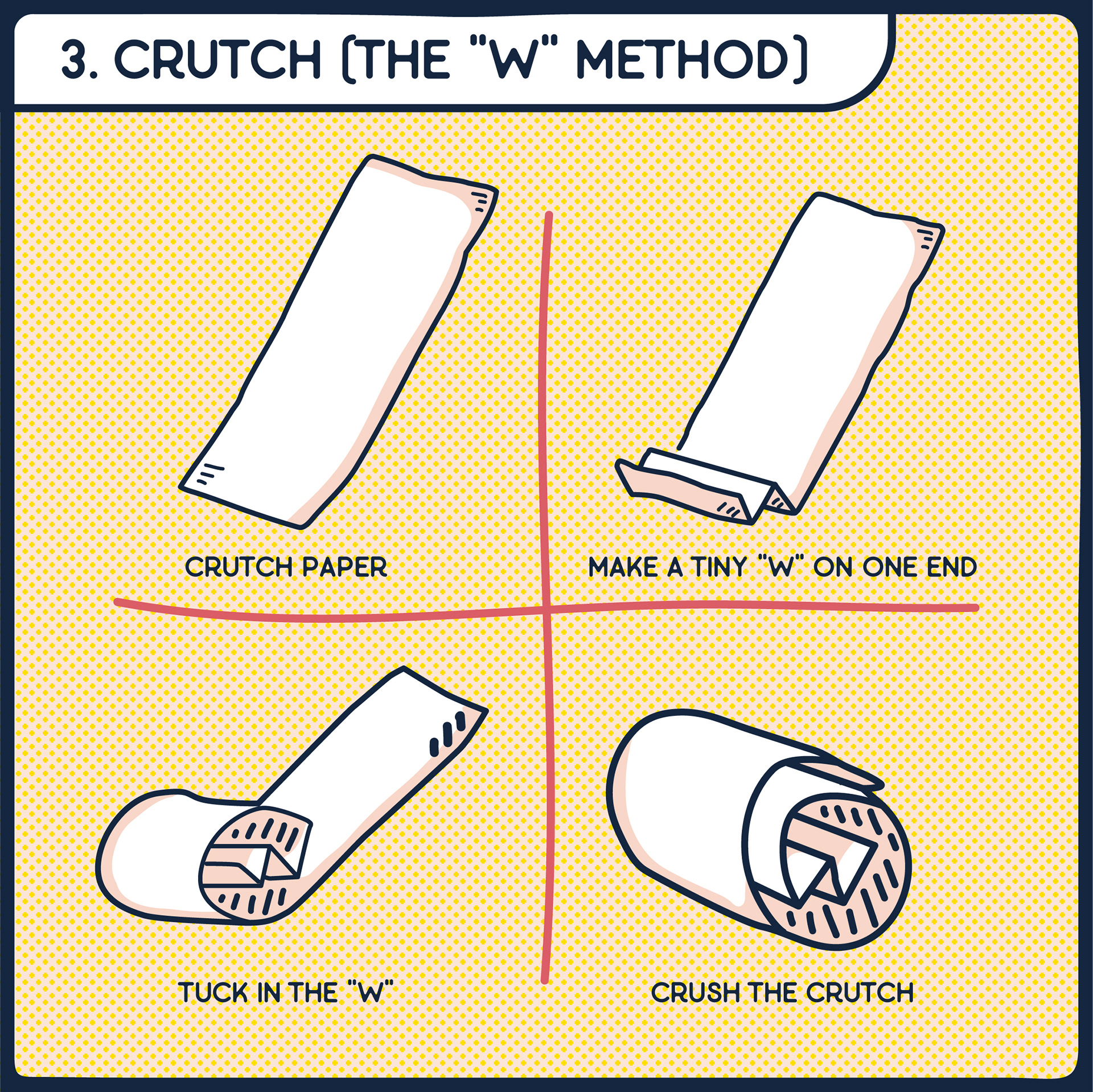 3. CRUTCH (THE "W" METHOD)

CRUTCH PAPER

MAKE A TINY "W" ON ONE END

TUCK IN THE "W"

CRUSH THE CRUTCH