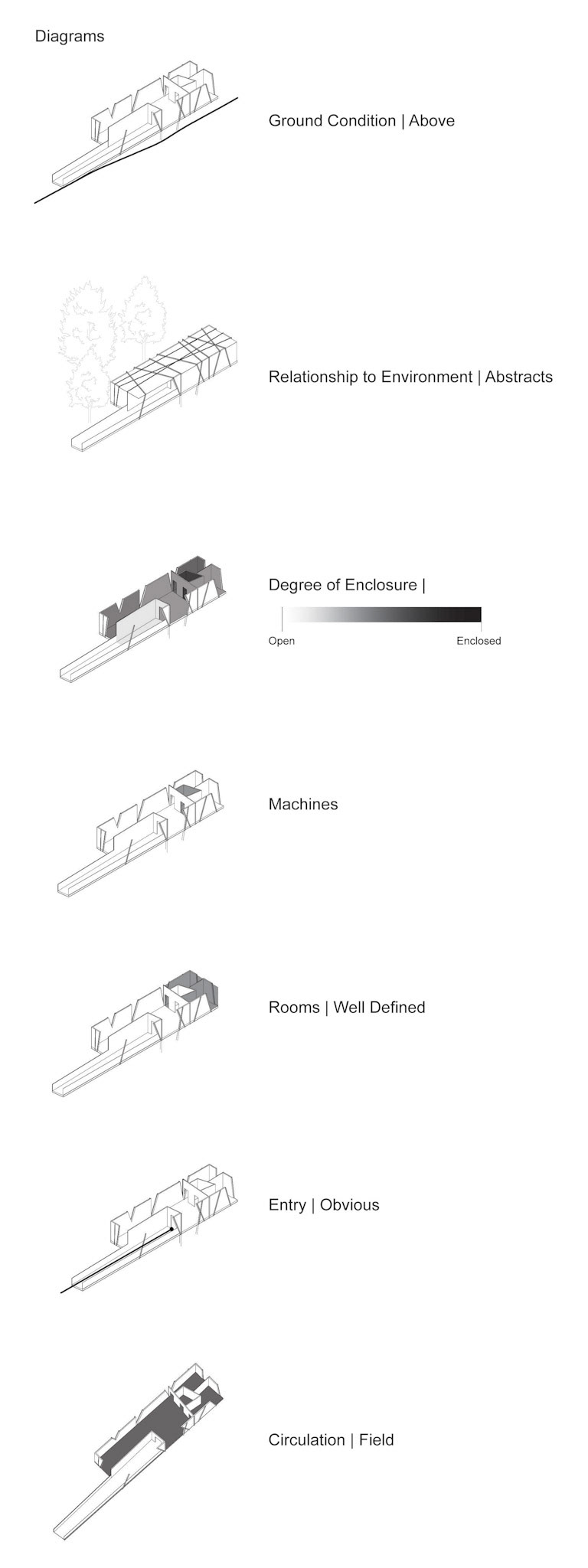 Diagrams

Ground Condition | Above

Relationship to Environment | Abstracts

Degree of Enclosure |

Open

Enclosed

Machines

Rooms | Well Defined

Entry | Obvious

Circulation | Field