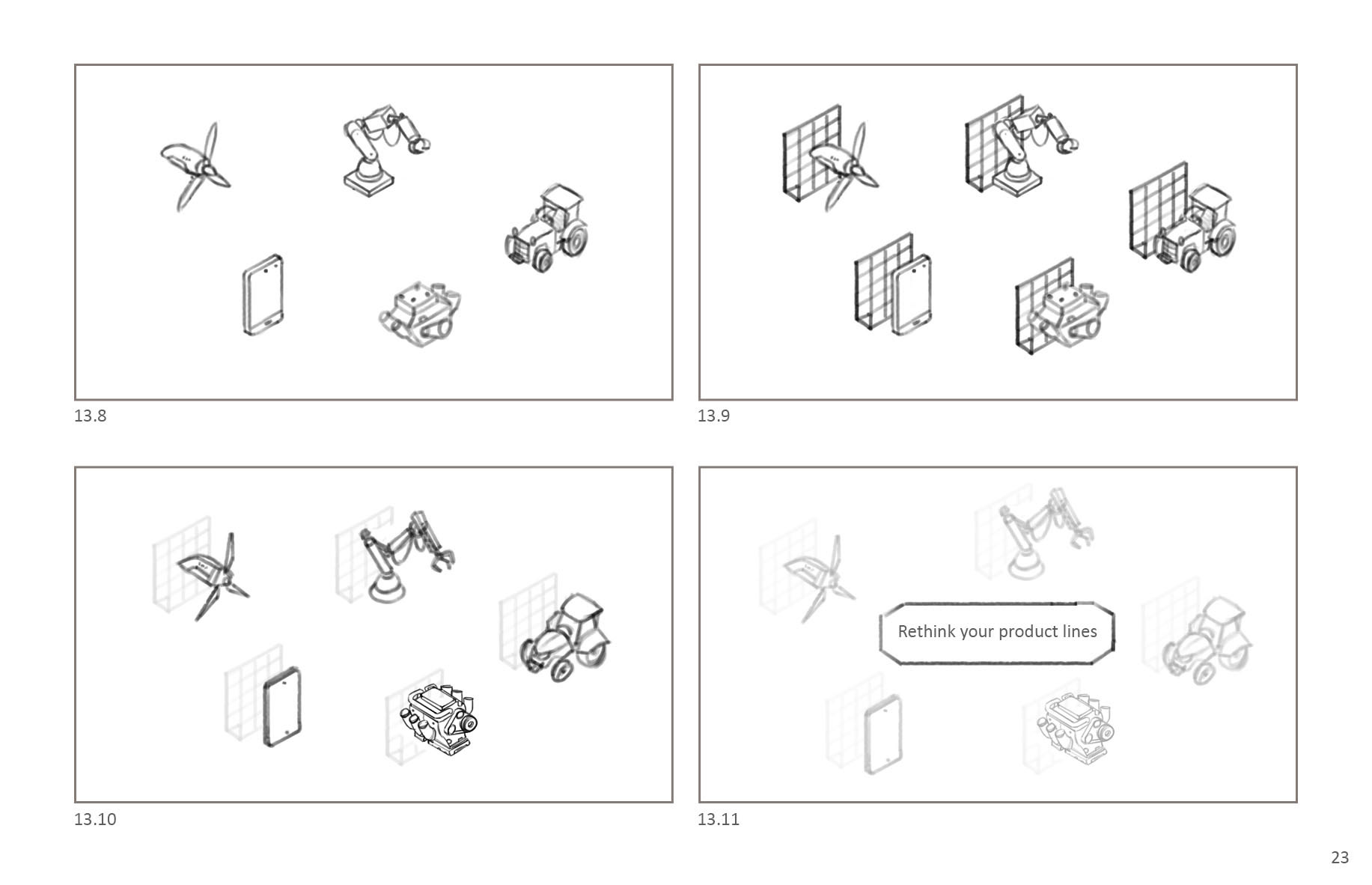 13.8

13.9

13.10

Rethink your product lines

13.11

23