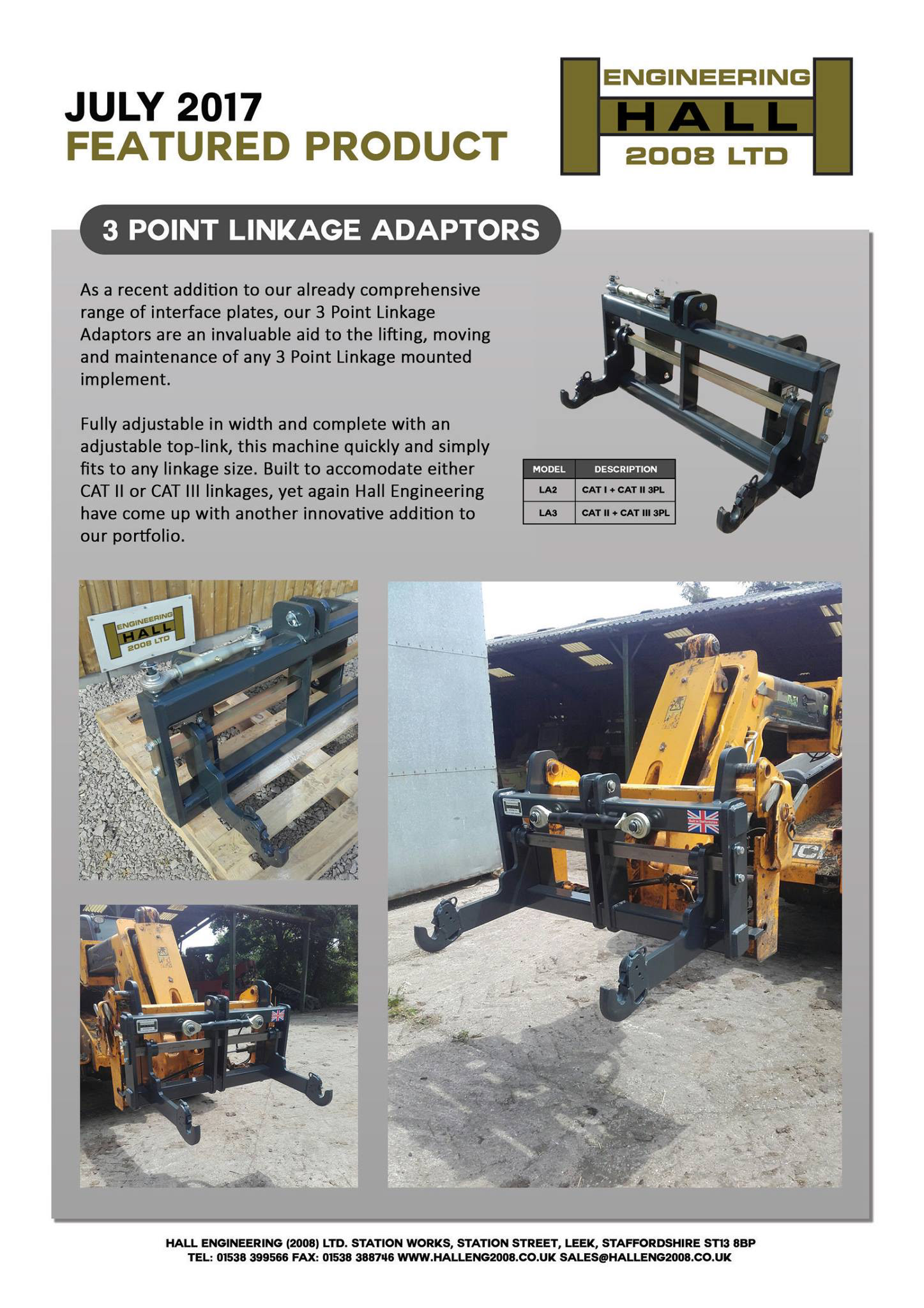 JULY 2017
FEATURED PRODUCT

ENGINEERING
HALL
2008 LTD

3 POINT LINKAGE ADAPTORS

As a recent addition to our already comprehensive range of interface plates, our 3 Point Linkage Adaptors are an invaluable aid to the lifting, moving and maintenance of any 3 Point Linkage mounted implement.

Fully adjustable in width and complete with an adjustable top-link, this machine quickly and simply fits to any linkage size. Built to accomodate either CAT II or CAT III linkages, yet again Hall Engineering have come up with another innovative addition to our portfolio.

| MODEL | DESCRIPTION |
|---|---|
| LA2 | CAT I + CAT II 3PL |
| LA3 | CAT II + CAT III 3PL |

ENGINEERING
HALL
2008 LTD

HALL ENGINEERING (2008) LTD. STATION WORKS, STATION STREET, LEEK, STAFFORDSHIRE ST13 8BP
TEL: 01538 399566 FAX: 01538 388746 WWW.HALLENG2008.CO.UK SALES@HALLENG2008.CO.UK