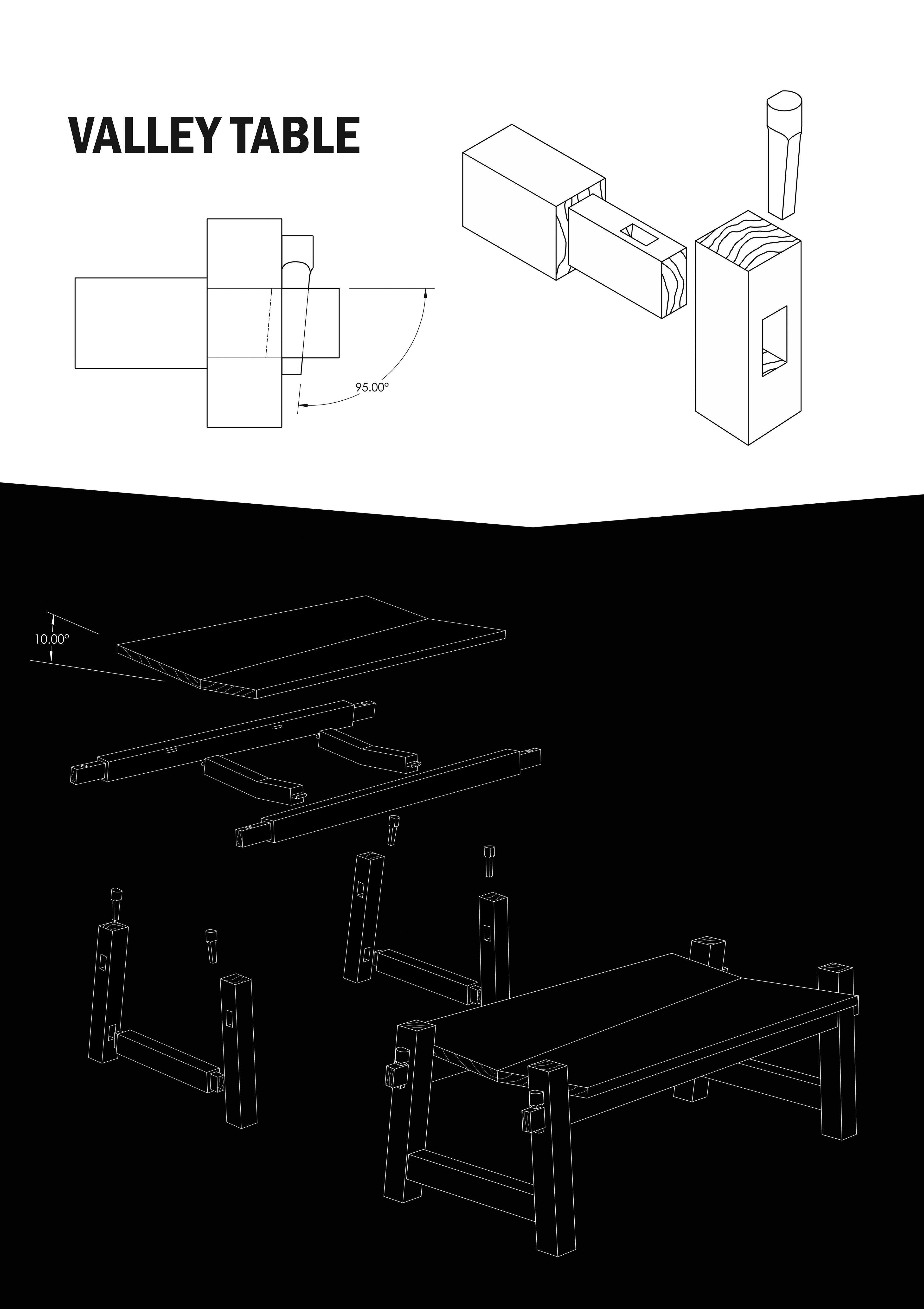 VALLEY TABLE

95.00°

10.00°