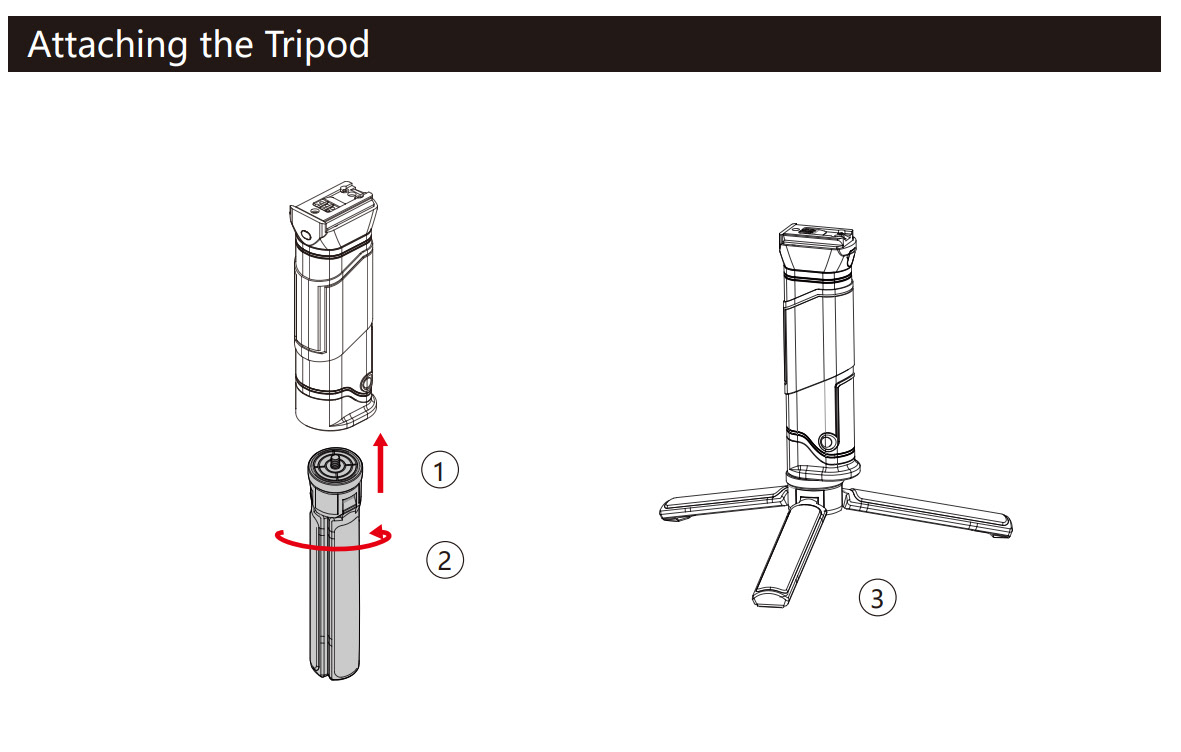 Attaching the Tripod

1

2

3