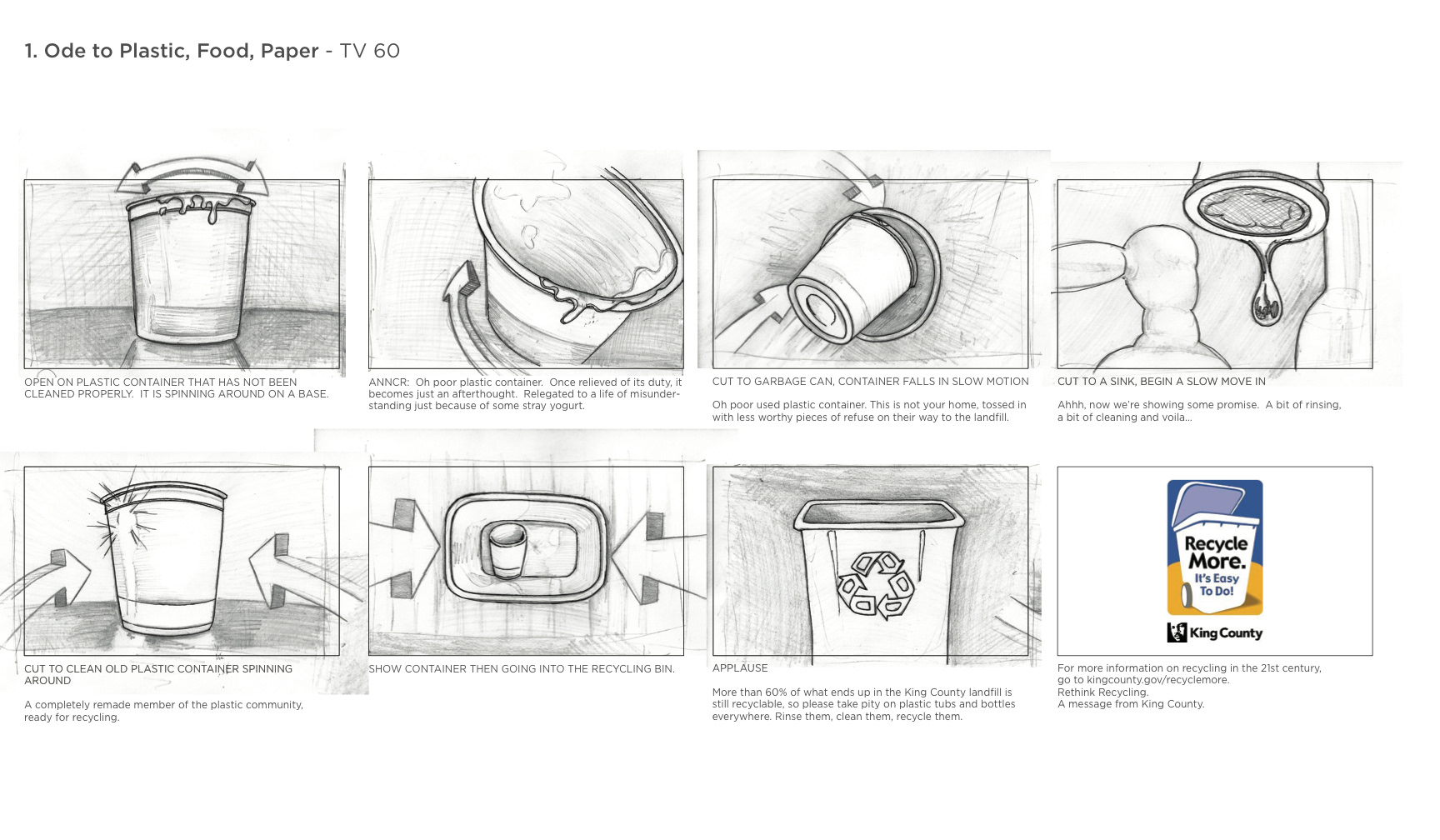 1. Ode to Plastic, Food, Paper - TV 60

OPEN ON PLASTIC CONTAINER THAT HAS NOT BEEN CLEANED PROPERLY. IT IS SPINNING AROUND ON A BASE.

ANNCR: Oh poor plastic container. Once relieved of its duty, it becomes just an afterthought. Relegated to a life of misunderstanding just because of some stray yogurt.

CUT TO GARBAGE CAN, CONTAINER FALLS IN SLOW MOTION

Oh poor used plastic container. This is not your home, tossed in with less worthy pieces of refuse on their way to the landfill.

CUT TO A SINK, BEGIN A SLOW MOVE IN

Ahhh, now we're showing some promise. A bit of rinsing, a bit of cleaning and voila...

CUT TO CLEAN OLD PLASTIC CONTAINER SPINNING AROUND

A completely remade member of the plastic community, ready for recycling.

SHOW CONTAINER THEN GOING INTO THE RECYCLING BIN.

APPLAUSE

More than 60% of what ends up in the King County landfill is still recyclable, so please take pity on plastic tubs and bottles everywhere. Rinse them, clean them, recycle them.

Recycle More. It's Easy To Do!

King County

For more information on recycling in the 21st century, go to kingcounty.gov/recyclemore.
Rethink Recycling.
A message from King County.