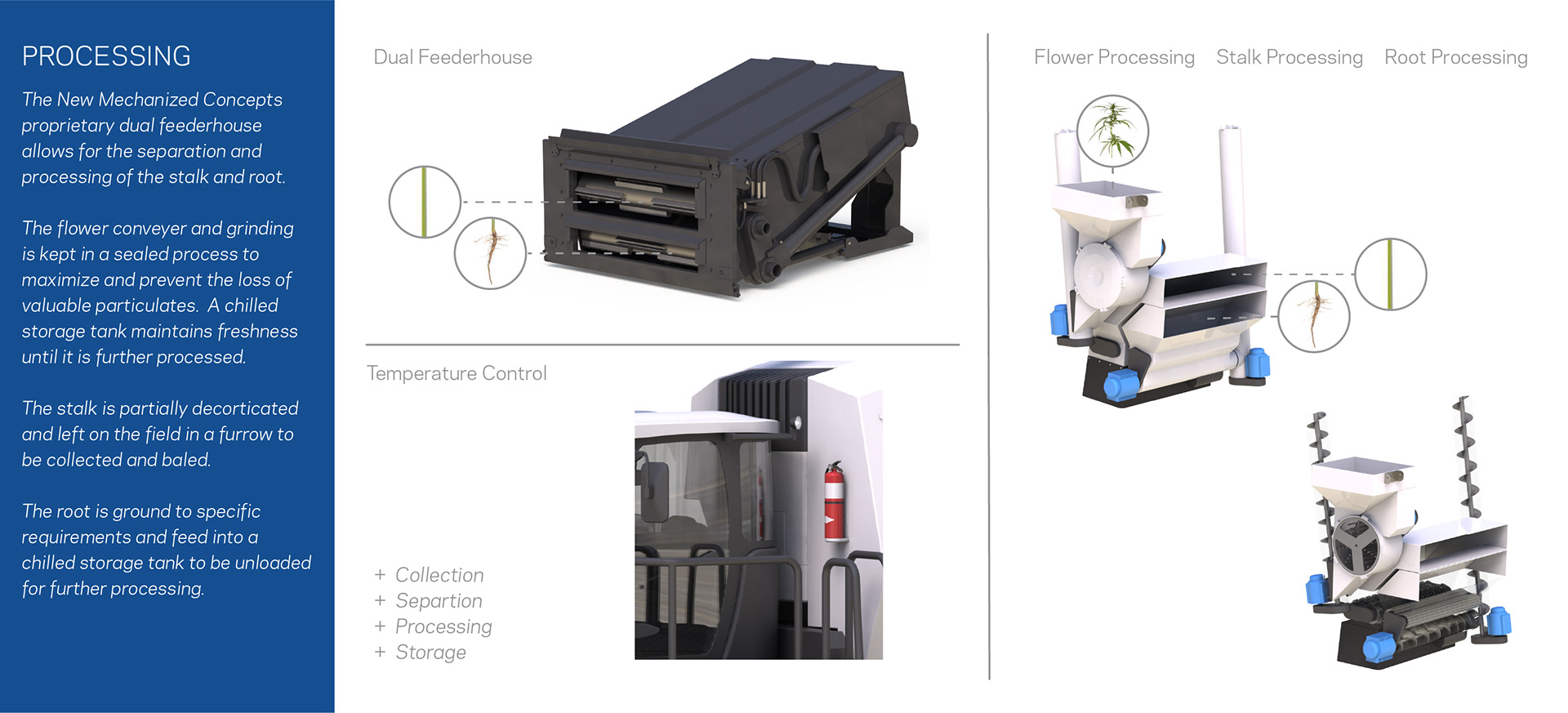 PROCESSING

The New Mechanized Concepts proprietary dual feederhouse allows for the separation and processing of the stalk and root.

The flower conveyer and grinding is kept in a sealed process to maximize and prevent the loss of valuable particulates. A chilled storage tank maintains freshness until it is further processed.

The stalk is partially decorticated and left on the field in a furrow to be collected and baled.

The root is ground to specific requirements and feed into a chilled storage tank to be unloaded for further processing.

Dual Feederhouse

Temperature Control

+ Collection
+ Separtion
+ Processing
+ Storage

Flower Processing

Stalk Processing

Root Processing