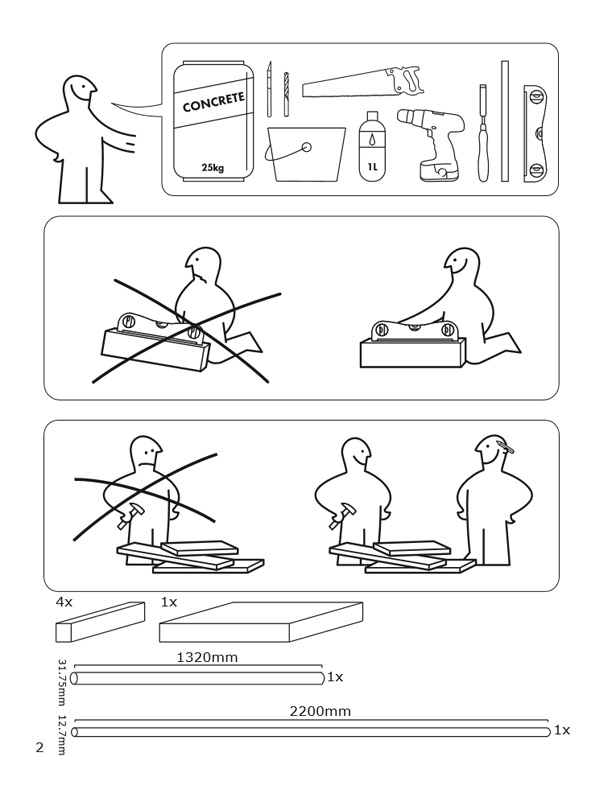 CONCRETE
25kg
1L

4x
1x

1320mm
31.75mm
1x

2200mm
12.7mm
1x

2