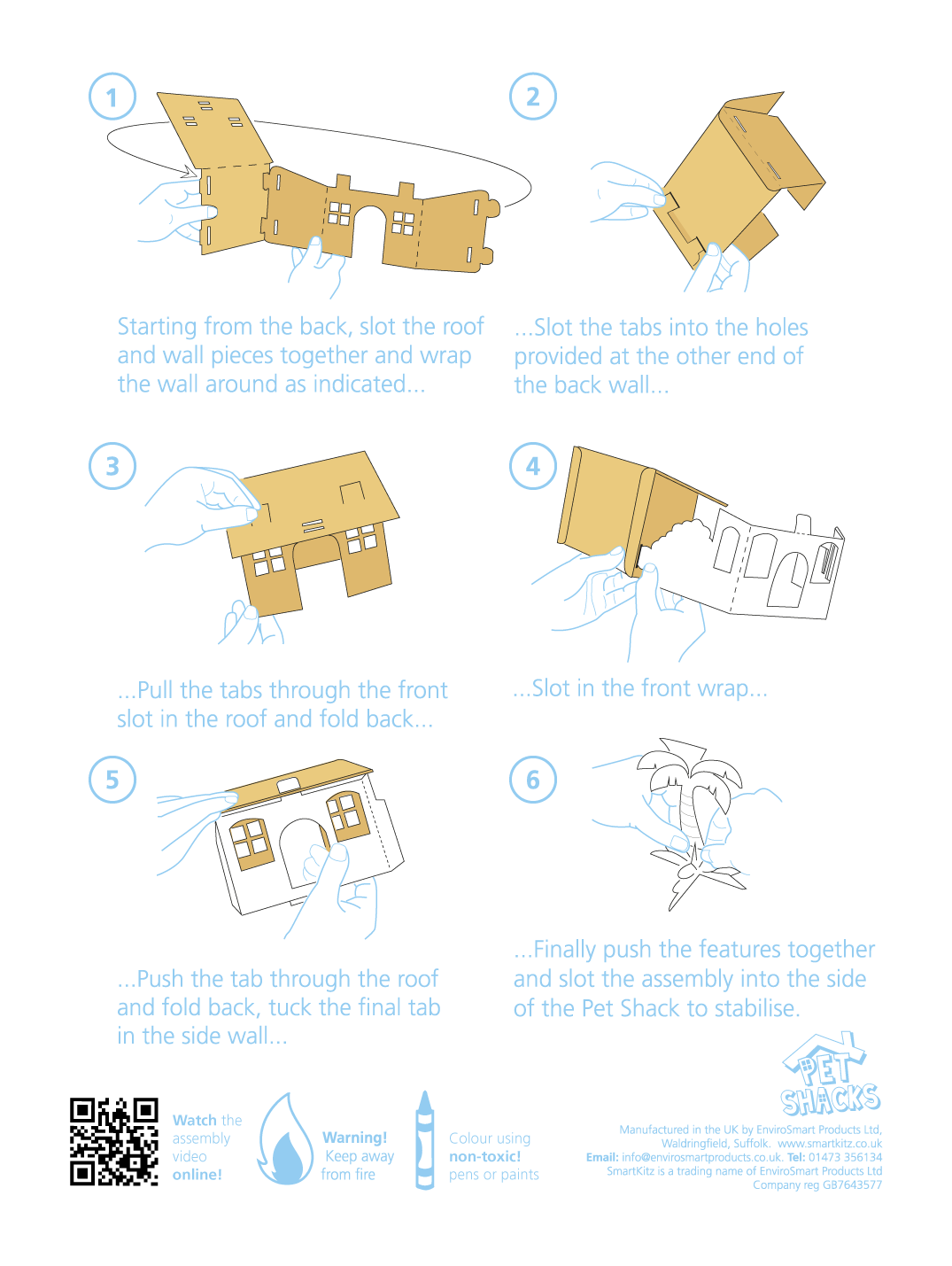 1

Starting from the back, slot the roof and wall pieces together and wrap the wall around as indicated...

2

...Slot the tabs into the holes provided at the other end of the back wall...

3

...Pull the tabs through the front slot in the roof and fold back...

4

...Slot in the front wrap...

5

...Push the tab through the roof and fold back, tuck the final tab in the side wall...

6

...Finally push the features together and slot the assembly into the side of the Pet Shack to stabilise.

PET SHACKS

Watch the assembly video online!

Warning! Keep away from fire

Colour using non-toxic! pens or paints

Manufactured in the UK by EnviroSmart Products Ltd, Waldringfield, Suffolk. www.smartkitz.co.uk
Email: info@envirosmartproducts.co.uk. Tel: 01473 356134
SmartKitz is a trading name of EnviroSmart Products Ltd
Company reg GB7643577