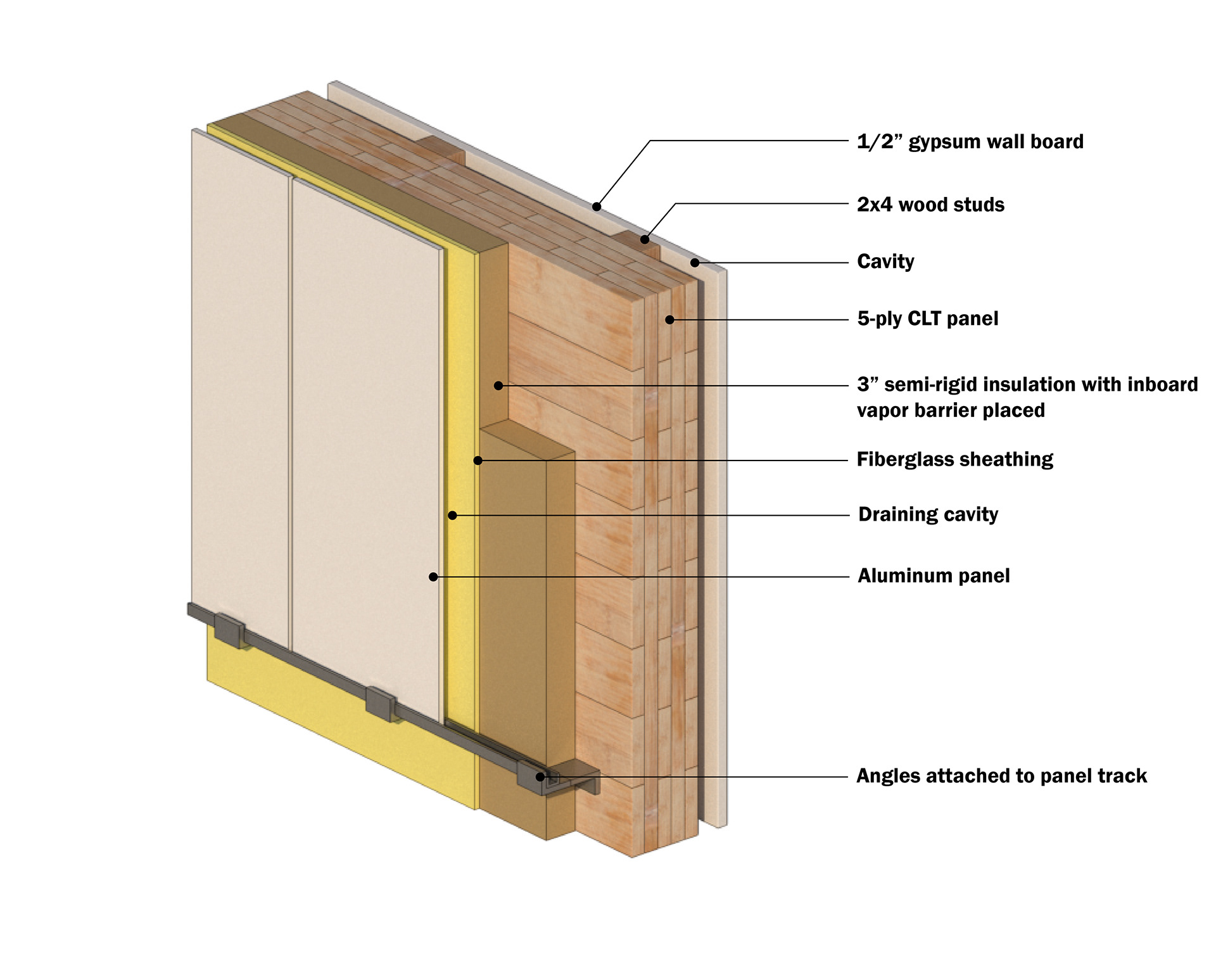 1/2” gypsum wall board

2x4 wood studs

Cavity

5-ply CLT panel

3” semi-rigid insulation with inboard vapor barrier placed

Fiberglass sheathing

Draining cavity

Aluminum panel

Angles attached to panel track