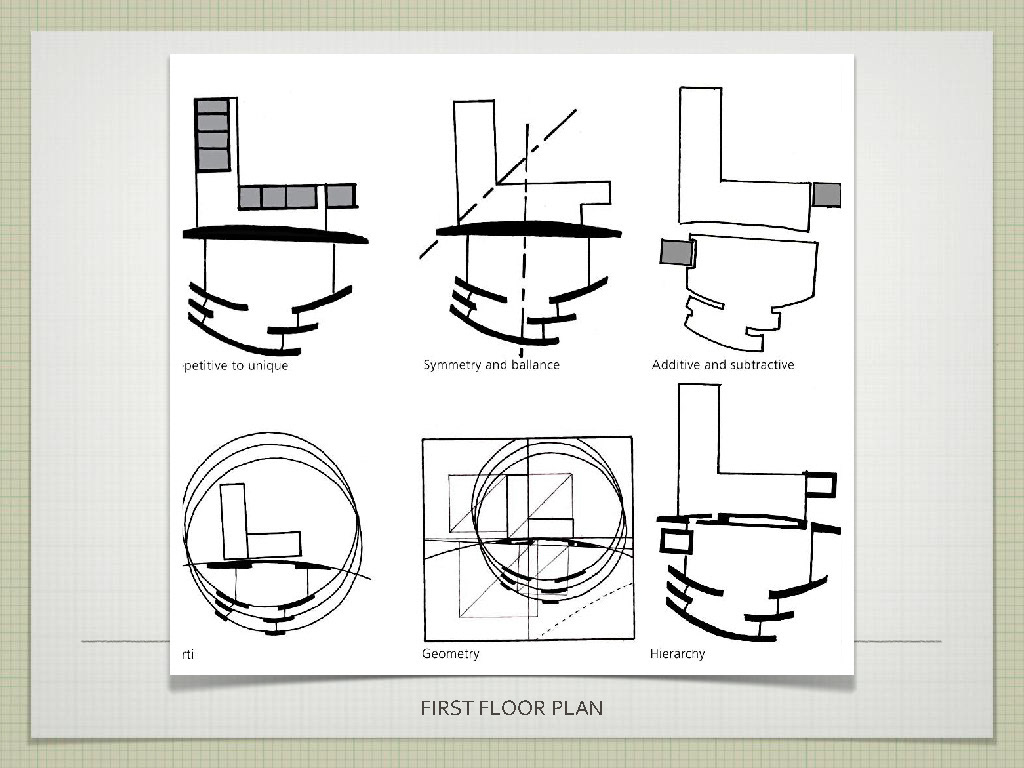 petitive to unique

Symmetry and ballance

Additive and subtractive

rti

Geometry

Hierarchy

FIRST FLOOR PLAN