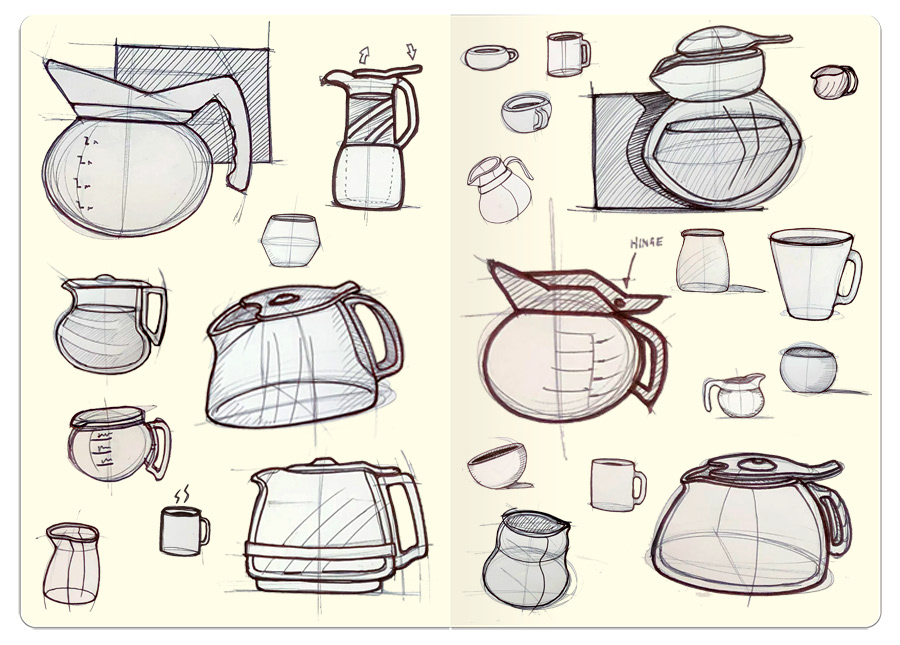 HINGE