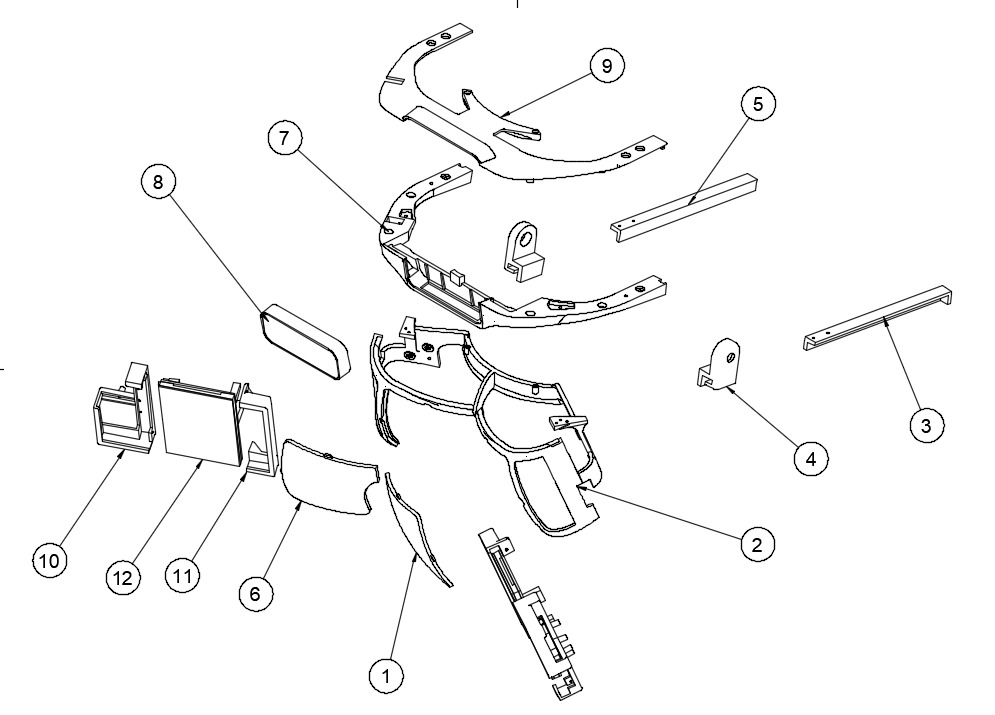 9
5
7
8
3
4
2
10
12
11
6
1