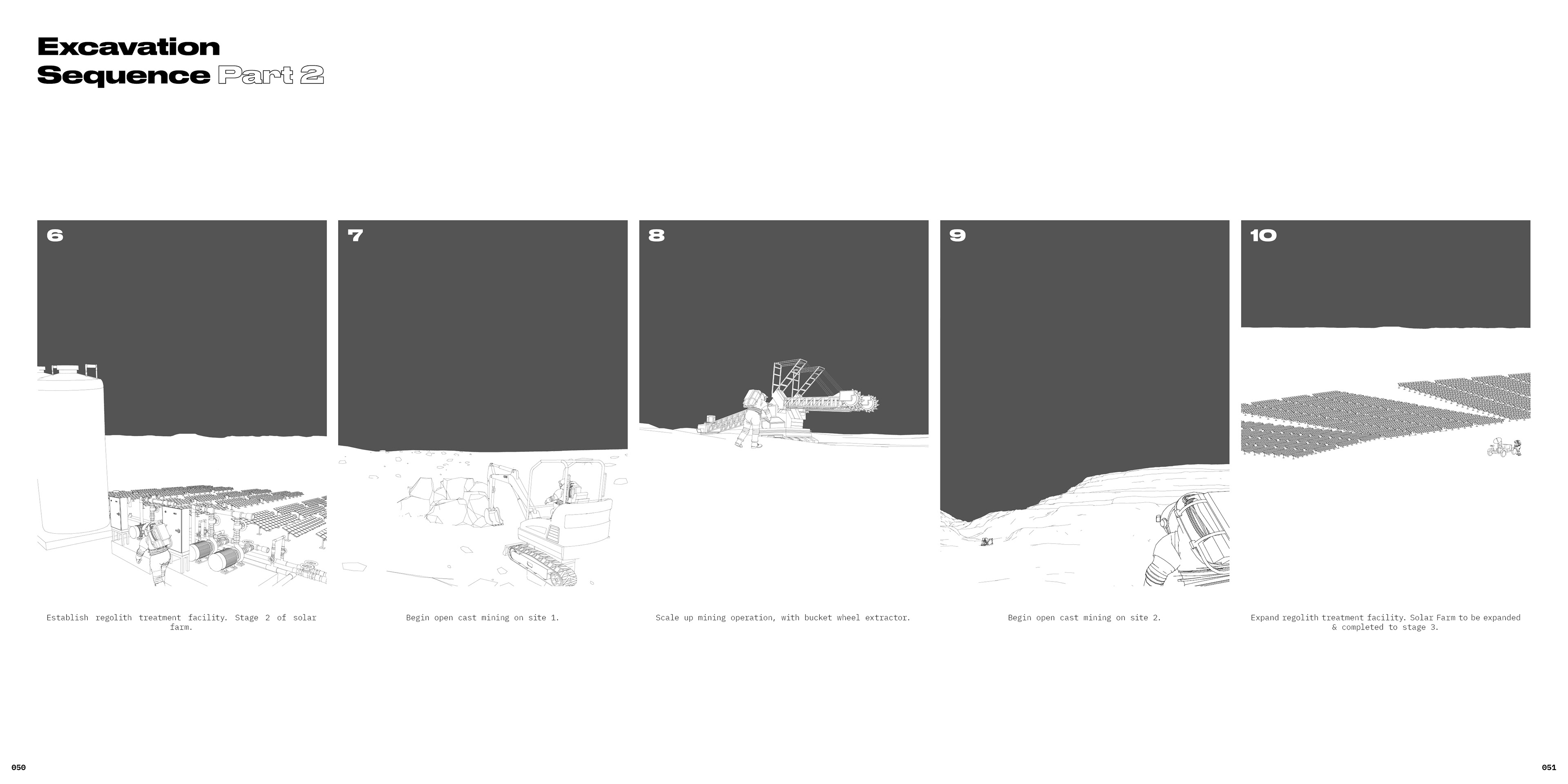 Excavation Sequence Part 2

6

Establish regolith treatment facility. Stage 2 of solar farm.

7

Begin open cast mining on site 1.

8

Scale up mining operation, with bucket wheel extractor.

9

Begin open cast mining on site 2.

10

Expand regolith treatment facility. Solar Farm to be expanded & completed to stage 3.

050

051