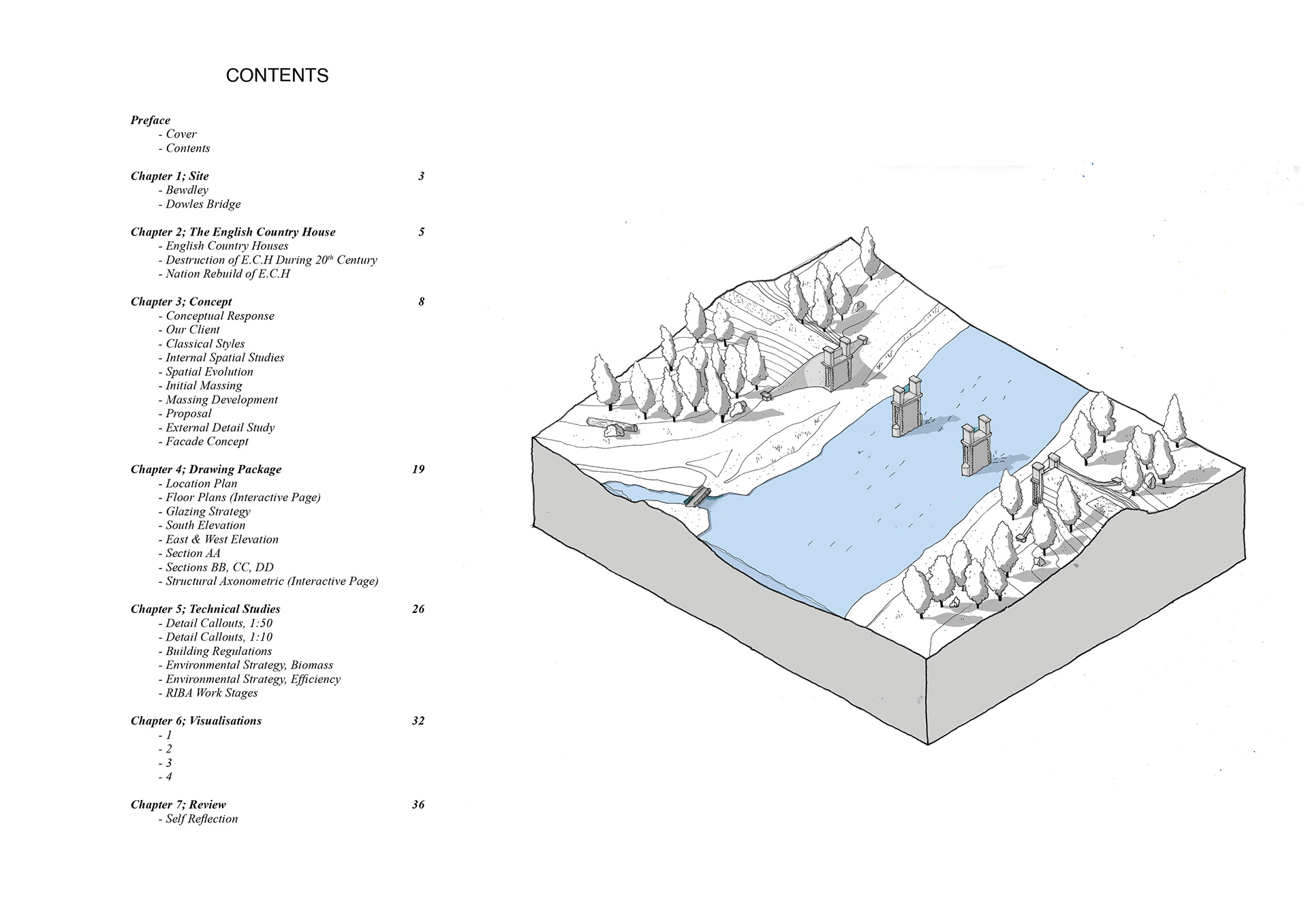 CONTENTS

Preface
- Cover
- Contents

Chapter 1; Site 3
- Bewdley
- Dowles Bridge

Chapter 2; The English Country House 5
- English Country Houses
- Destruction of E.C.H During 20$^{th}$ Century
- Nation Rebuild of E.C.H

Chapter 3; Concept 8
- Conceptual Response
- Our Client
- Classical Styles
- Internal Spatial Studies
- Spatial Evolution
- Initial Massing
- Massing Development
- Proposal
- External Detail Study
- Facade Concept

Chapter 4; Drawing Package 19
- Location Plan
- Floor Plans (Interactive Page)
- Glazing Strategy
- South Elevation
- East & West Elevation
- Section AA
- Sections BB, CC, DD
- Structural Axonometric (Interactive Page)

Chapter 5; Technical Studies 26
- Detail Callouts, 1:50
- Detail Callouts, 1:10
- Building Regulations
- Environmental Strategy, Biomass
- Environmental Strategy, Efficiency
- RIBA Work Stages

Chapter 6; Visualisations 32
- 1
- 2
- 3
- 4

Chapter 7; Review 36
- Self Reflection