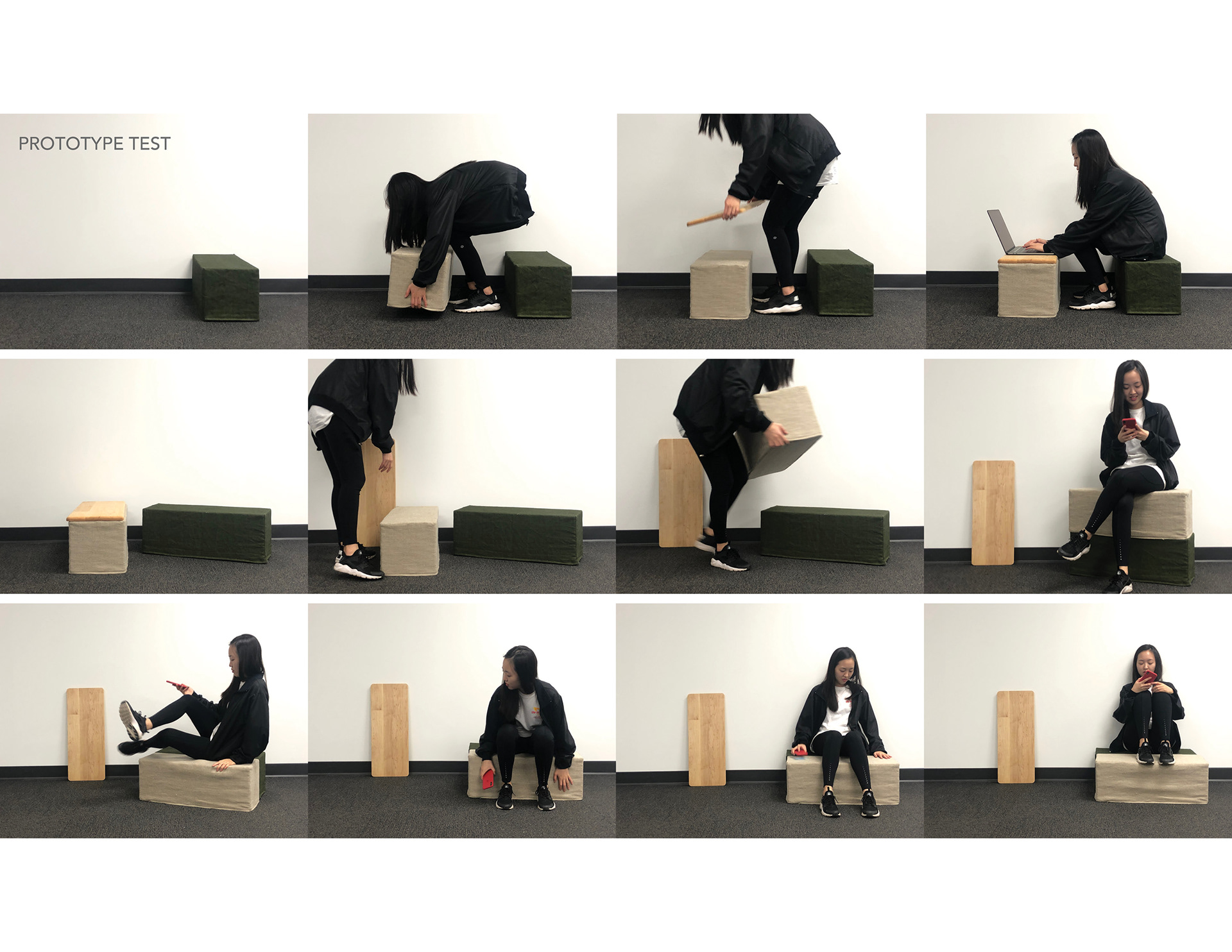 PROTOTYPE TEST