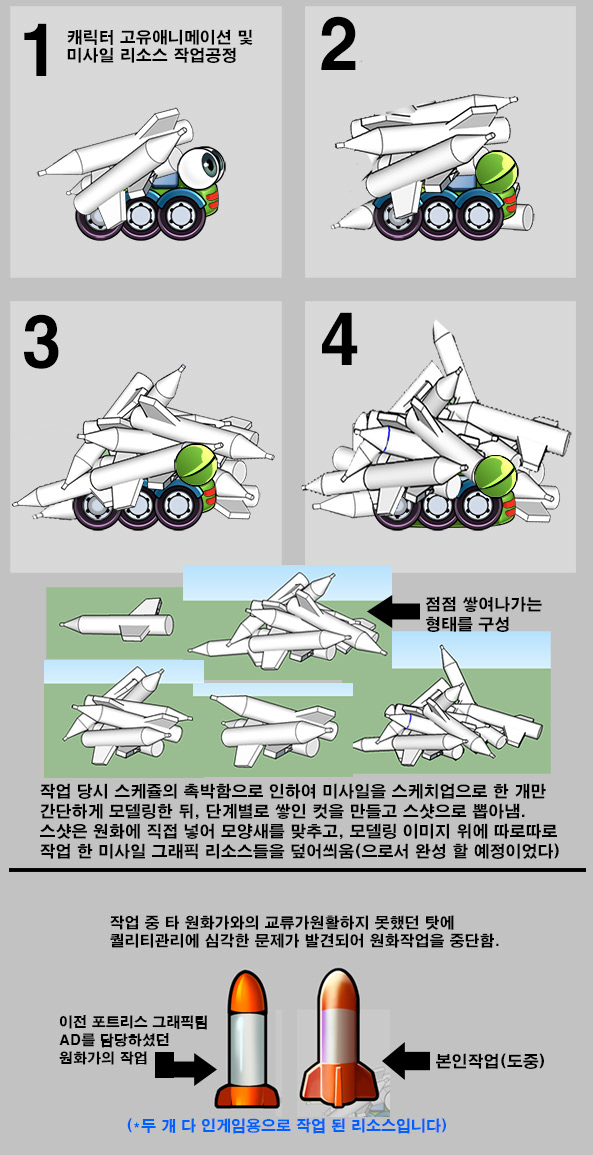 1 캐릭터 고유애니메이션 및 미사일 리소스 작업공정

2

3

4

점점 쌓여나가는 형태를 구성

작업 당시 스케쥴의 촉박함으로 인하여 미사일을 스케치업으로 한 개만 간단하게 모델링한 뒤, 단계별로 쌓인 컷을 만들고 스샷으로 뽑아냄. 스샷은 원화에 직접 넣어 모양새를 맞추고, 모델링 이미지 위에 따로따로 작업 한 미사일 그래픽 리소스들을 덮어씌움(으로서 완성 할 예정이었다)

작업 중 타 원화가와의 교류가원활하지 못했던 탓에 퀄리티관리에 심각한 문제가 발견되어 원화작업을 중단함.

이전 포트리스 그래픽팀 AD를 담당하셨던 원화가의 작업

본인작업(도중)

(*두 개 다 인게임용으로 작업 된 리소스입니다)